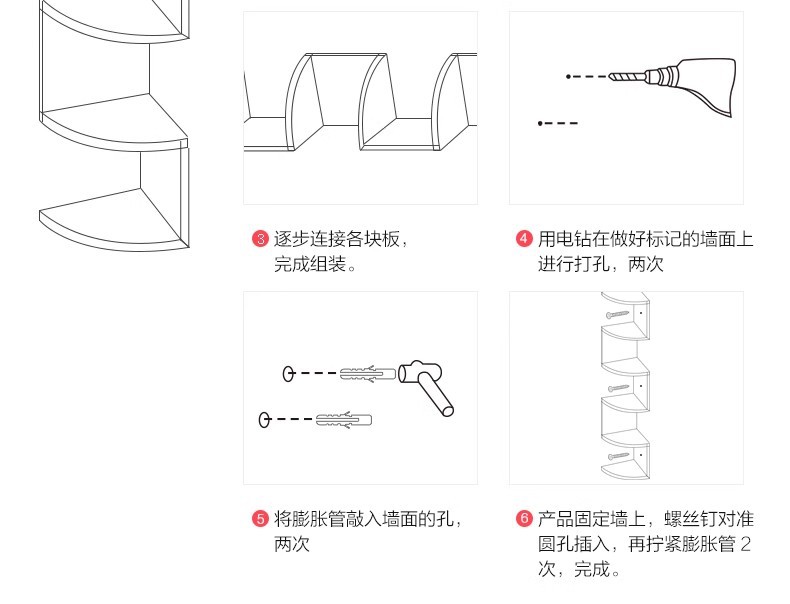 3 逐步连接各块板，完成组装。

4 用电钻在做好标记的墙面上进行打孔，两次

5 将膨胀管敲入墙面的孔，两次

6 产品固定墙上，螺丝钉对准圆孔插入，再拧紧膨胀管 2 次，完成。