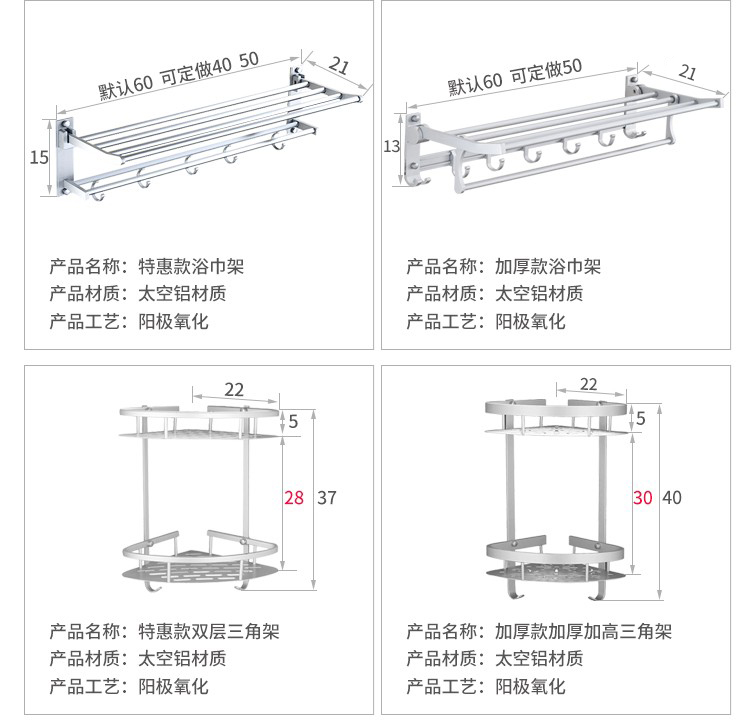 默认60 可定做40 50

21

15

产品名称：特惠款浴巾架
产品材质：太空铝材质
产品工艺：阳极氧化

默认60 可定做50

21

13

产品名称：加厚款浴巾架
产品材质：太空铝材质
产品工艺：阳极氧化

22

5

28

37

产品名称：特惠款双层三角架
产品材质：太空铝材质
产品工艺：阳极氧化

22

5

30

40

产品名称：加厚款加厚加高三角架
产品材质：太空铝材质
产品工艺：阳极氧化