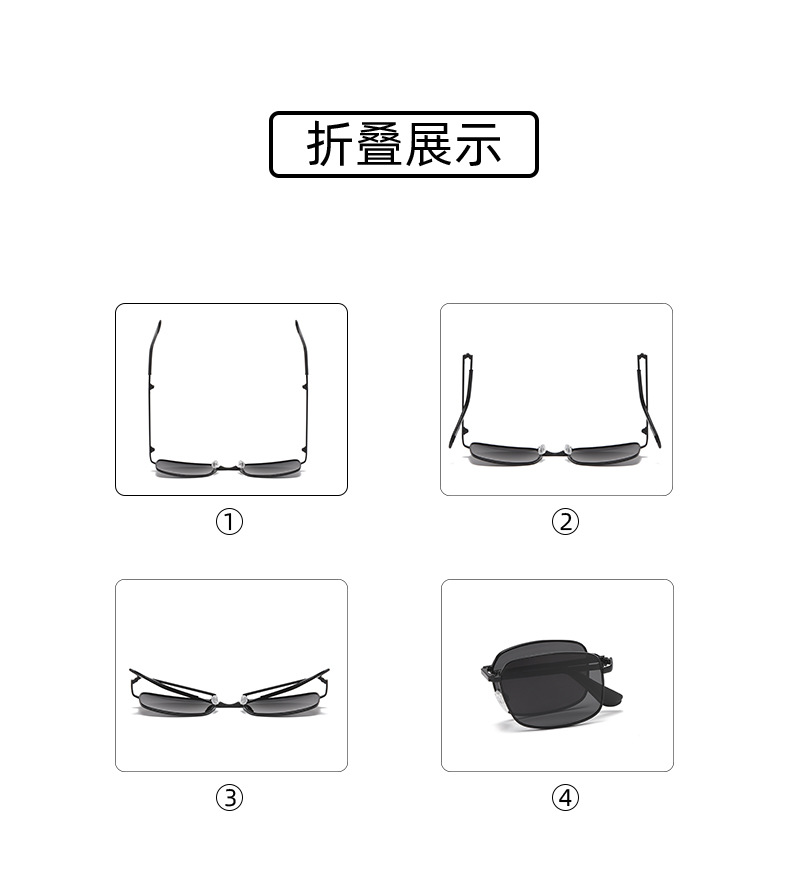 折叠展示

①

②

③

④