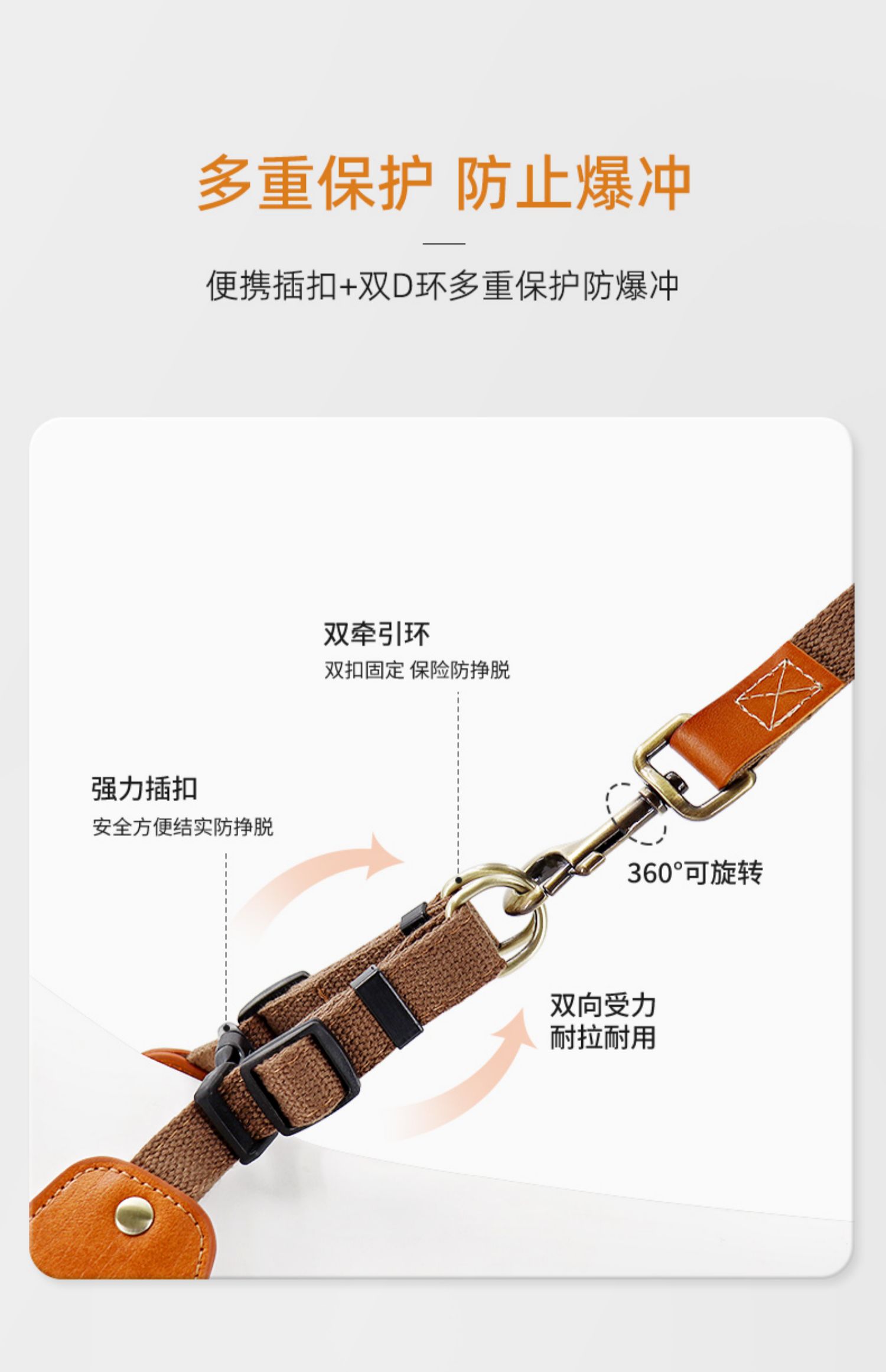 多重保护 防止爆冲

便携插扣+双D环多重保护防爆冲

双牵引环
双扣固定 保险防挣脱

强力插扣
安全方便结实防挣脱

360°可旋转

双向受力
耐拉耐用