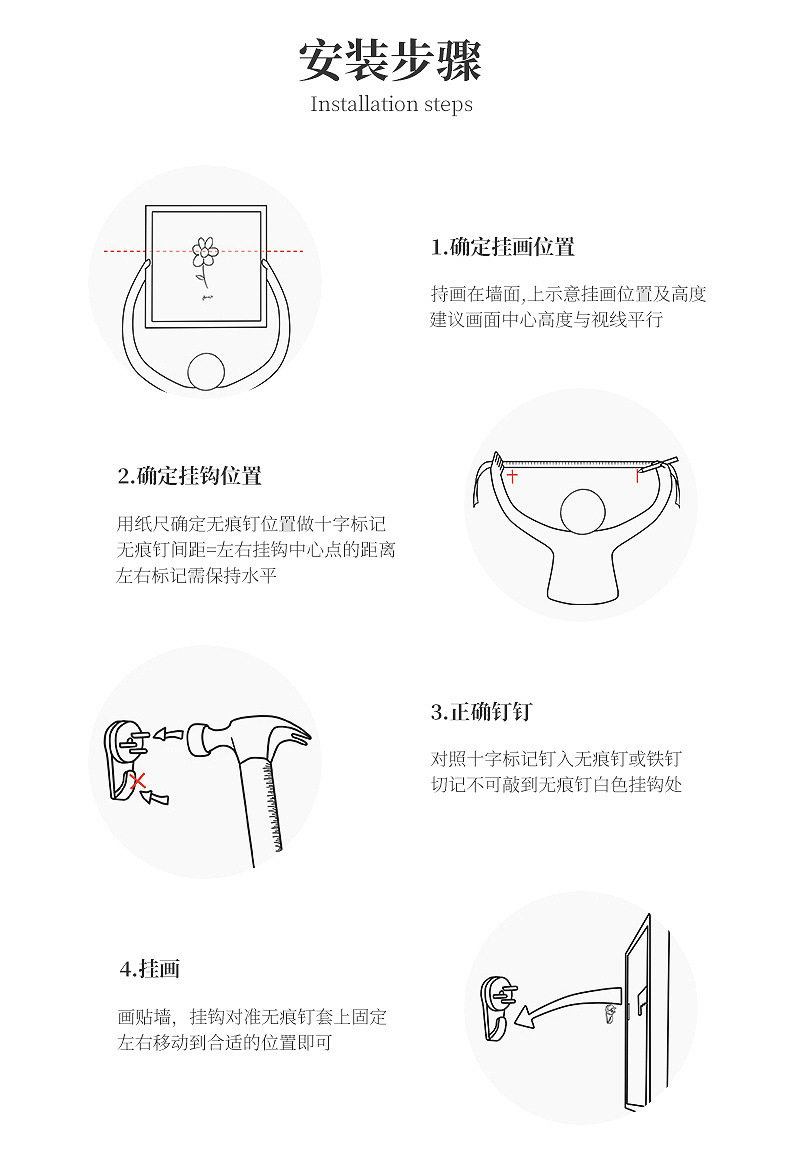 安装步骤
Installation steps

1.确定挂画位置

持画在墙面,上示意挂画位置及高度
建议画面中心高度与视线平行

2.确定挂钩位置

用纸尺确定无痕钉位置做十字标记
无痕钉间距=左右挂钩中心点的距离
左右标记需保持水平

3.正确钉钉

对照十字标记钉入无痕钉或铁钉
切记不可敲到无痕钉白色挂钩处

4.挂画

画贴墙，挂钩对准无痕钉套上固定
左右移动到合适的位置即可