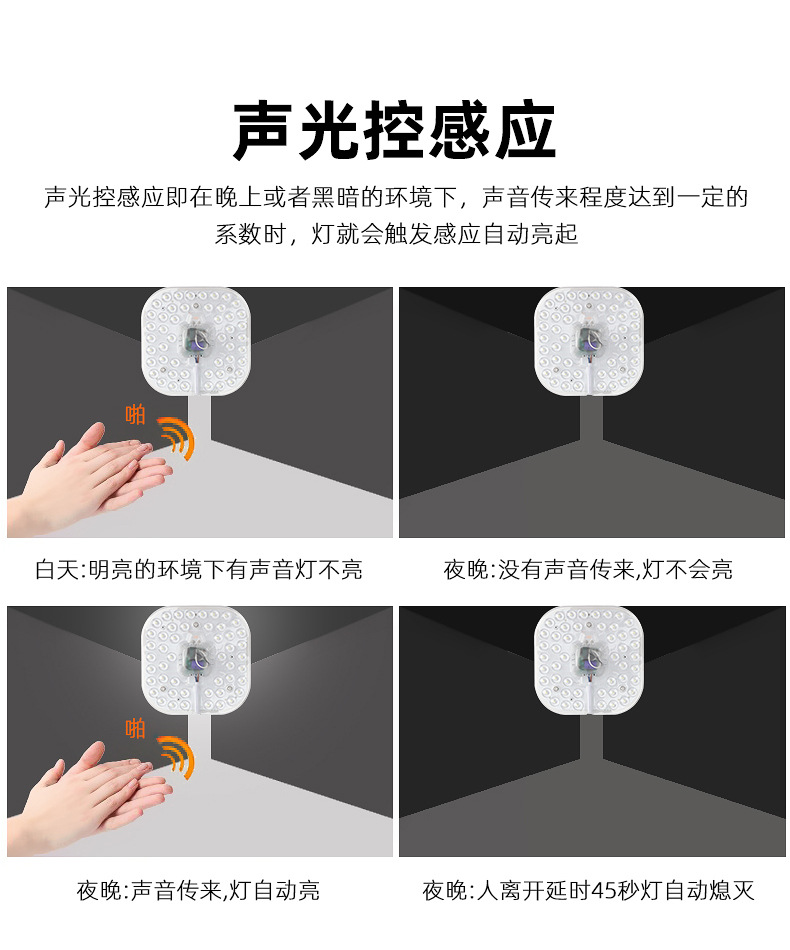 声光控感应

声光控感应即在晚上或者黑暗的环境下，声音传来程度达到一定的系数时，灯就会触发感应自动亮起

啪

白天:明亮的环境下有声音灯不亮

夜晚:没有声音传来,灯不会亮

啪

夜晚:声音传来,灯自动亮

夜晚:人离开延时45秒灯自动熄灭