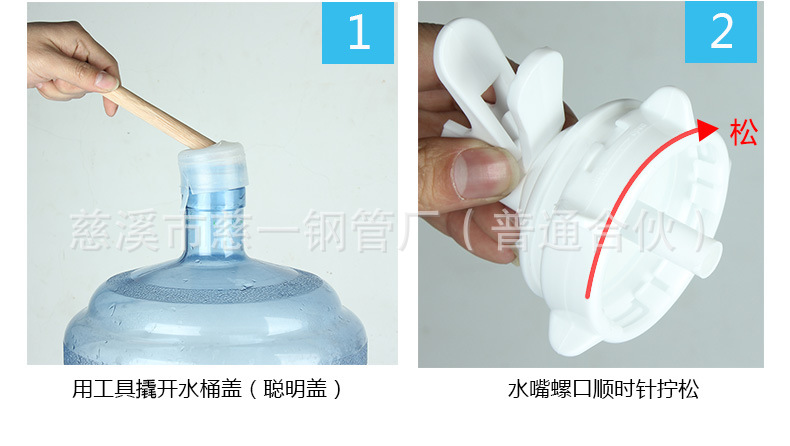 1

2

松

慈溪市慈一钢管厂（普通合伙）

用工具撬开水桶盖（聪明盖）

水嘴螺口顺时针拧松