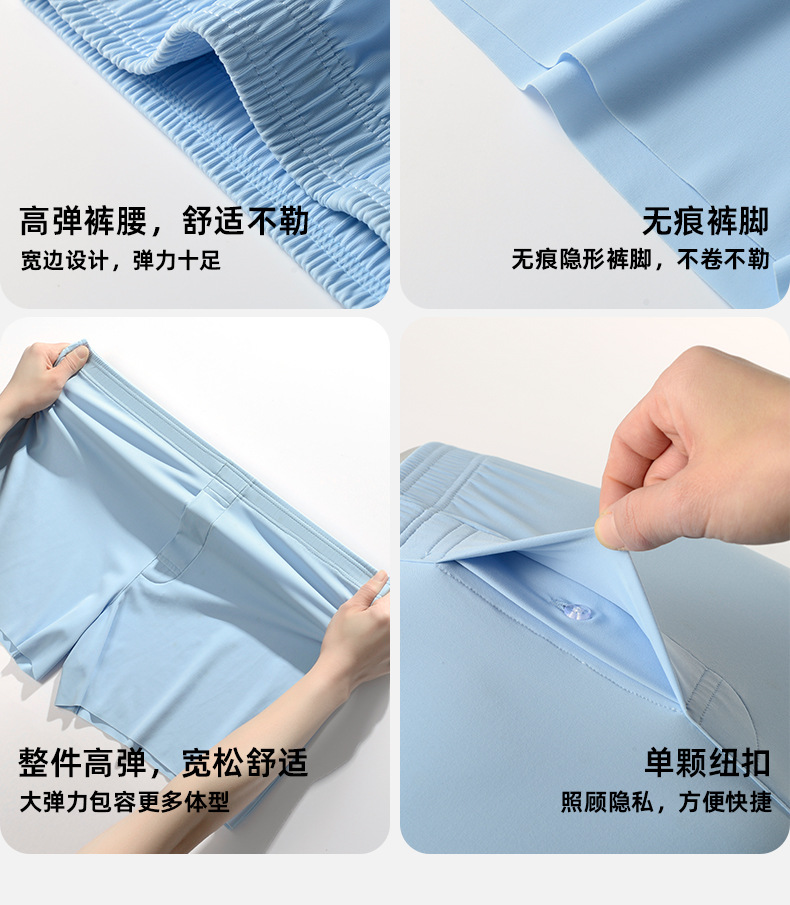 高弹裤腰，舒适不勒
宽边设计，弹力十足

无痕裤脚
无痕隐形裤脚，不卷不勒

整件高弹，宽松舒适
大弹力包容更多体型

单颗纽扣
照顾隐私，方便快捷