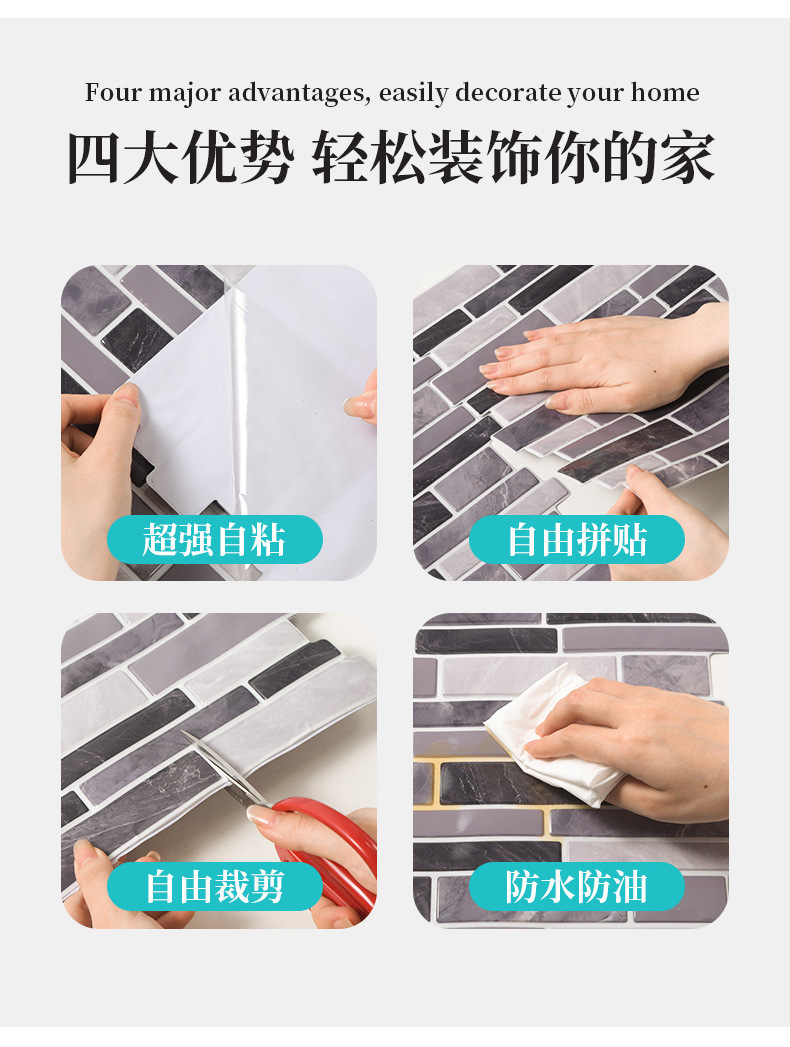 Four major advantages, easily decorate your home

四大优势 轻松装饰你的家

超强自粘

自由拼贴

自由裁剪

防水防油