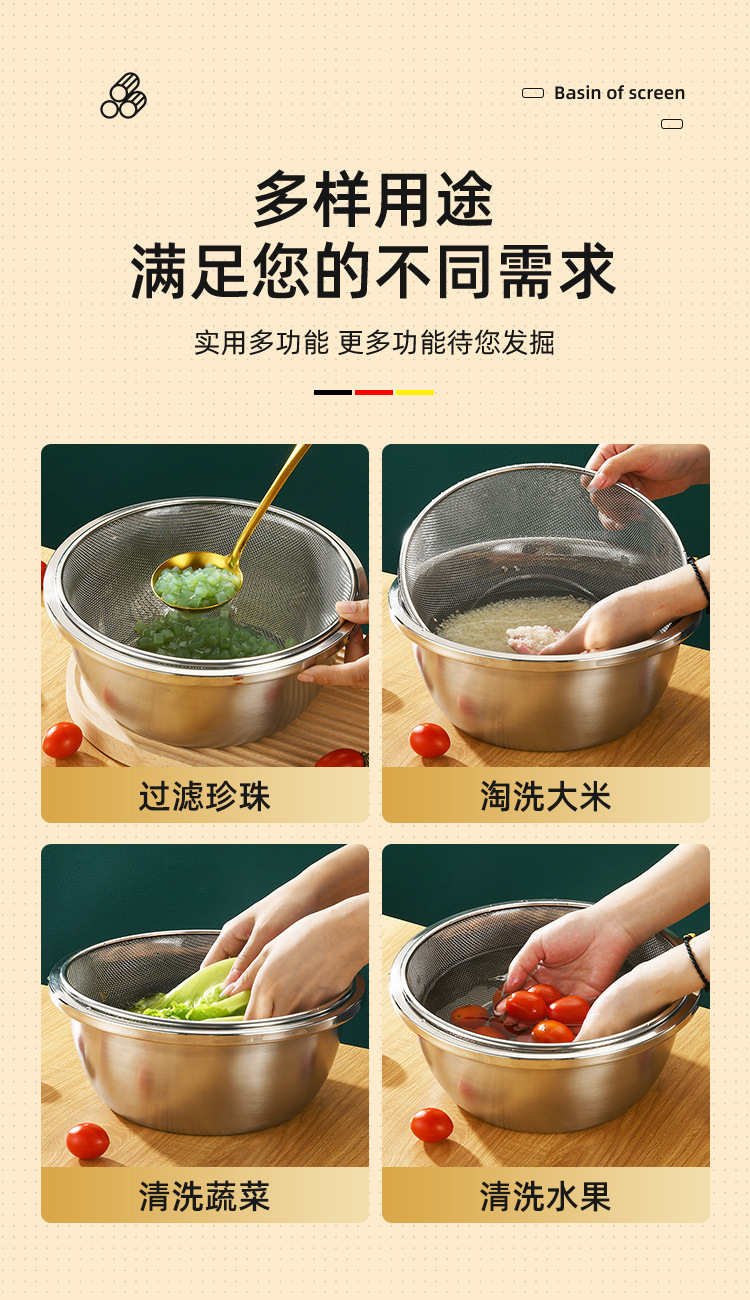 Basin of screen

多样用途
满足您的不同需求

实用多功能 更多功能待您发掘

过滤珍珠

淘洗大米

清洗蔬菜

清洗水果