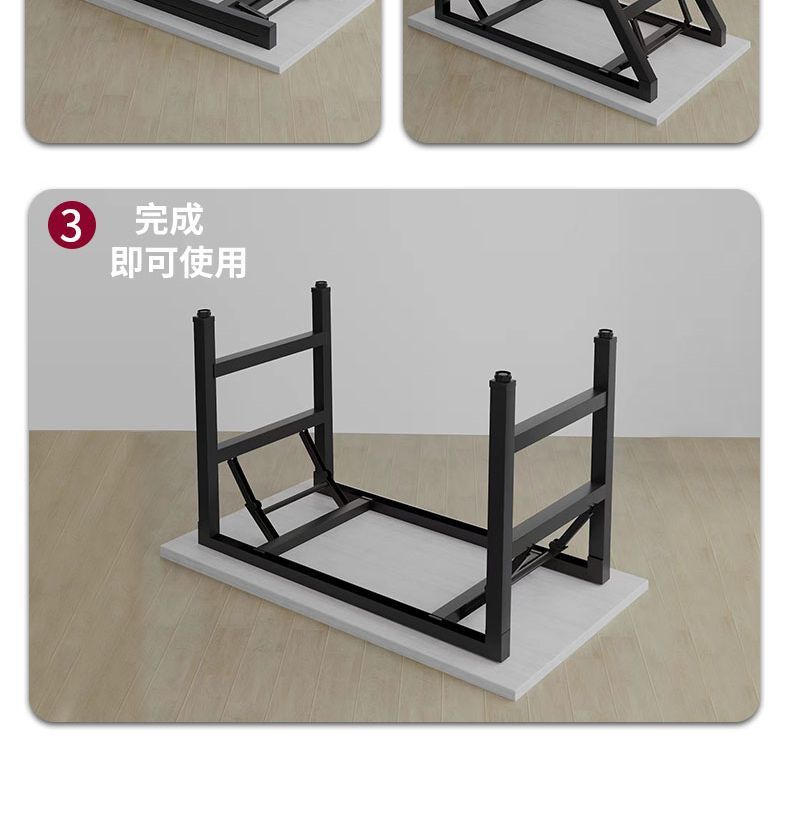 3 完成
即可使用