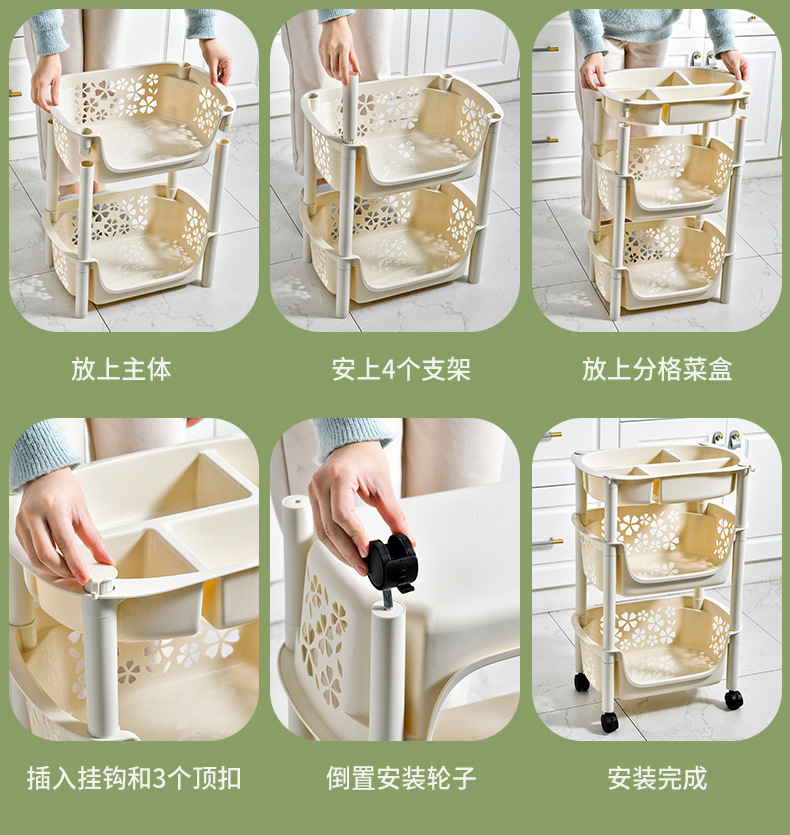 放上主体

安上4个支架

放上分格菜盒

插入挂钩和3个顶扣

倒置安装轮子

安装完成