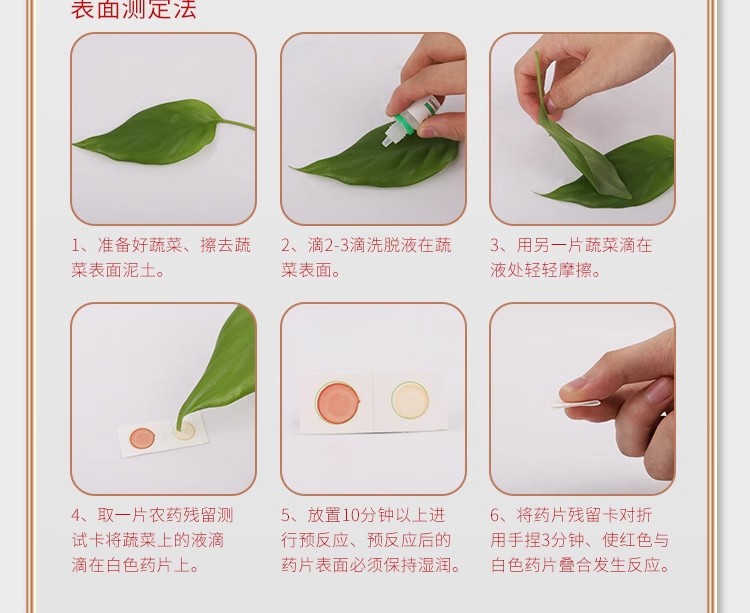 表面测定法

1、准备好蔬菜、擦去蔬菜表面泥土。

2、滴2-3滴洗脱液在蔬菜表面。

3、用另一片蔬菜滴在液处轻轻摩擦。

4、取一片农药残留测试卡将蔬菜上的液滴滴在白色药片上。

5、放置10分钟以上进行预反应、预反应后的药片表面必须保持湿润。

6、将药片残留卡对折用手捏3分钟、使红色与白色药片叠合发生反应。