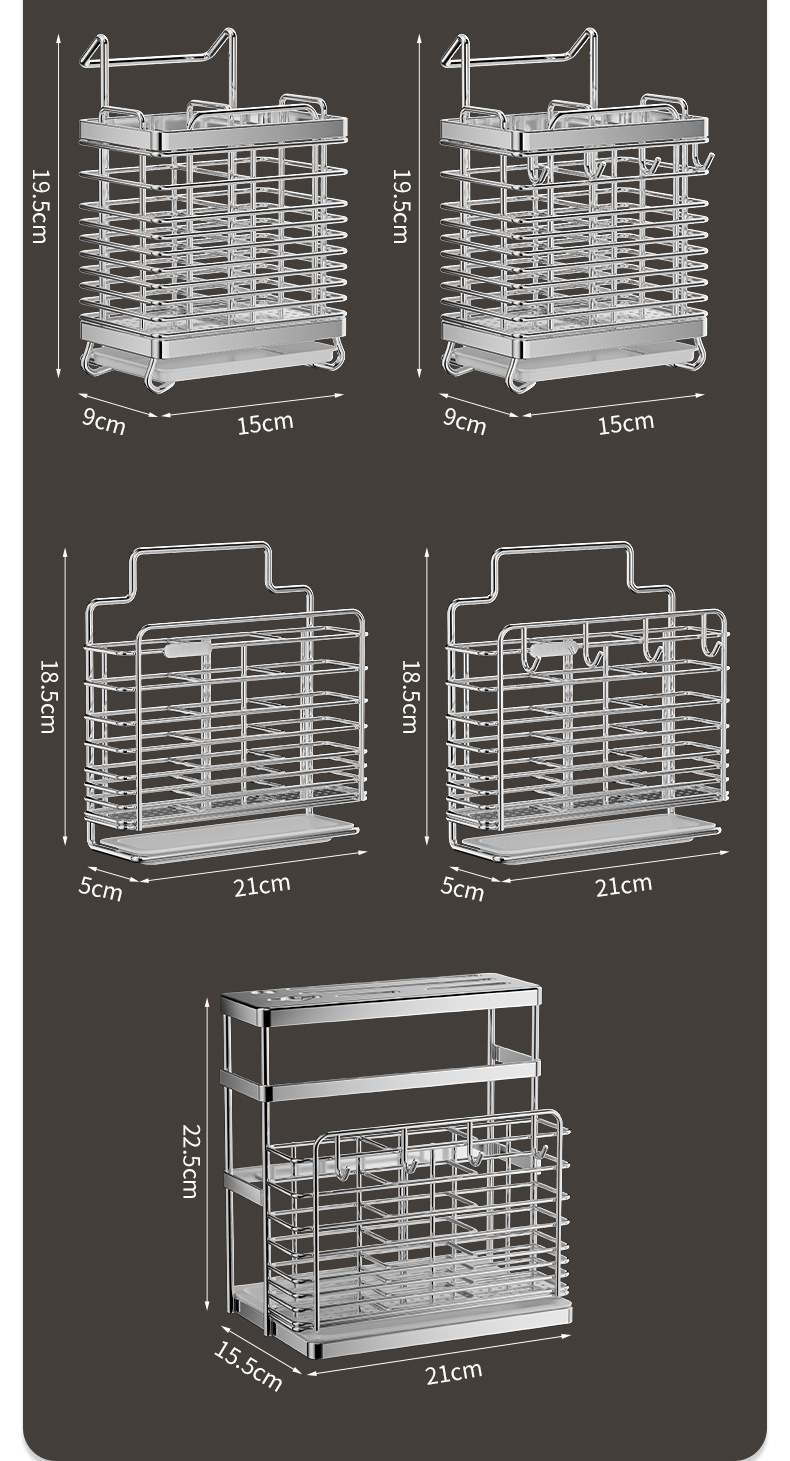 19.5cm
9cm
15cm
19.5cm
9cm
15cm
18.5cm
5cm
21cm
18.5cm
5cm
21cm
22.5cm
15.5cm
21cm