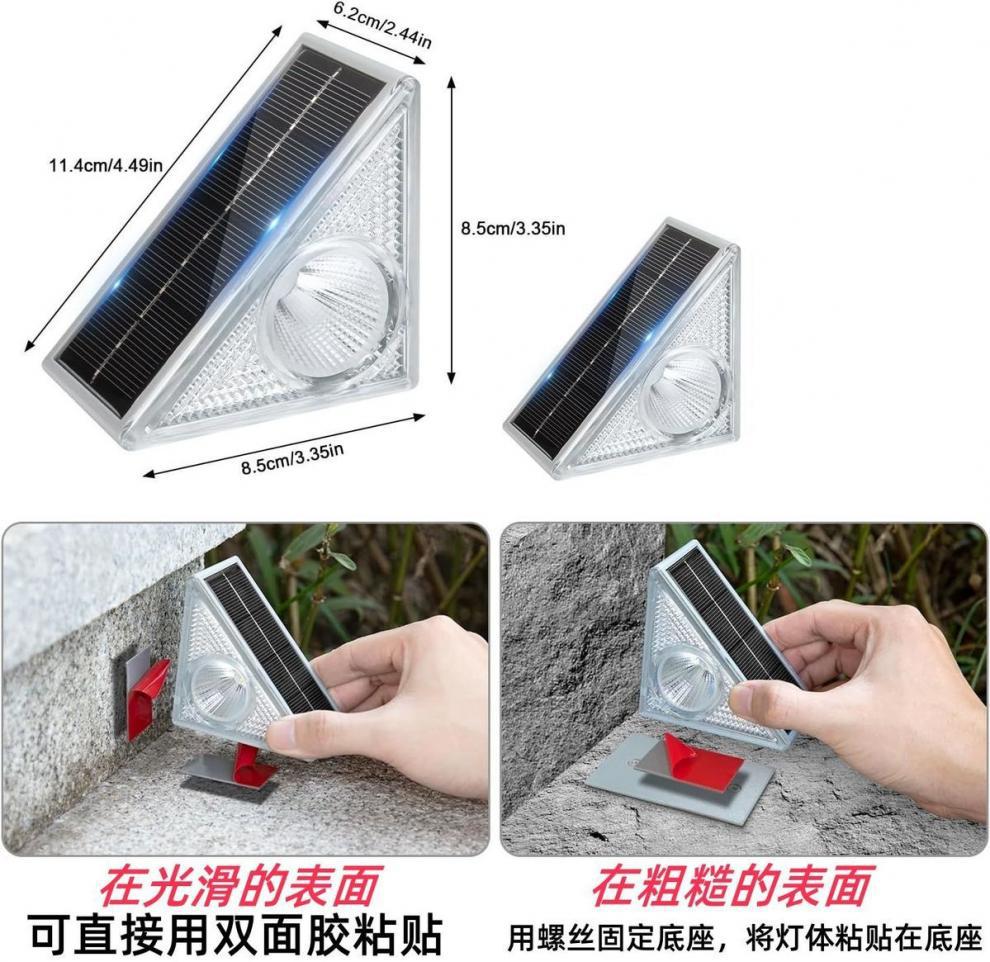 6.2cm/2.44in

11.4cm/4.49in

8.5cm/3.35in

8.5cm/3.35in

在光滑的表面
可直接用双面胶粘贴

在粗糙的表面
用螺丝固定底座，将灯体粘贴在底座