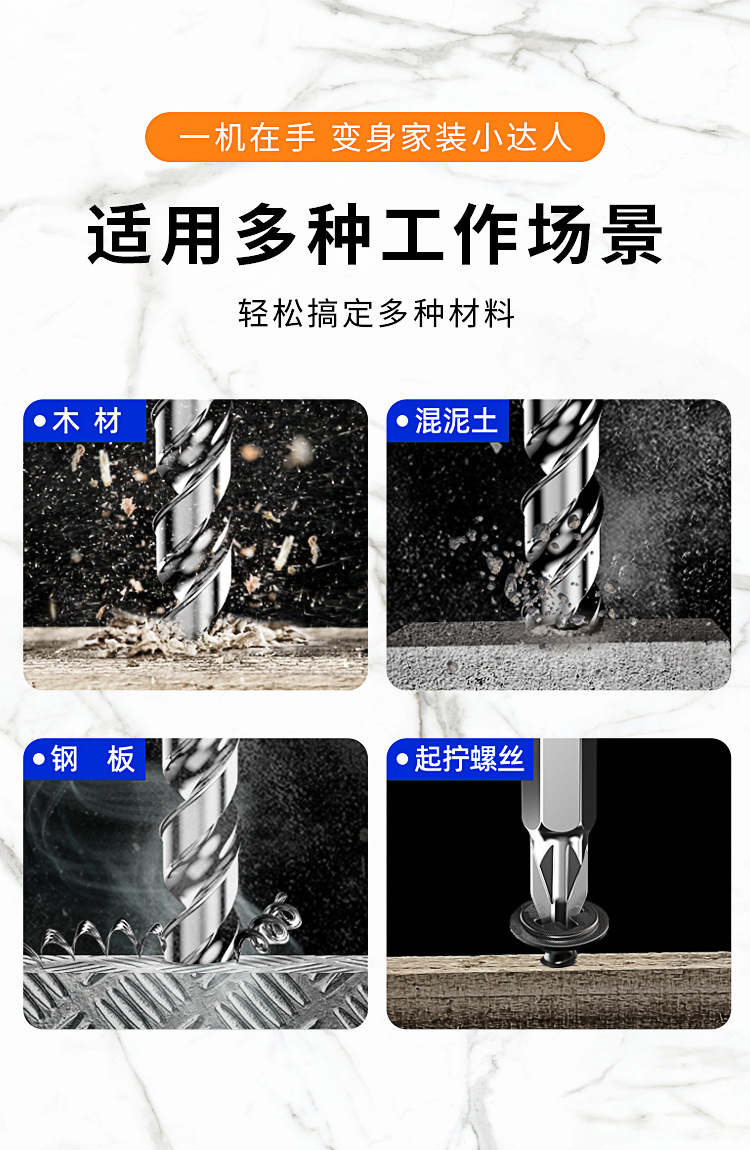 一机在手 变身家装小达人

适用多种工作场景

轻松搞定多种材料

●木 材

●混泥土

●钢 板

●起拧螺丝