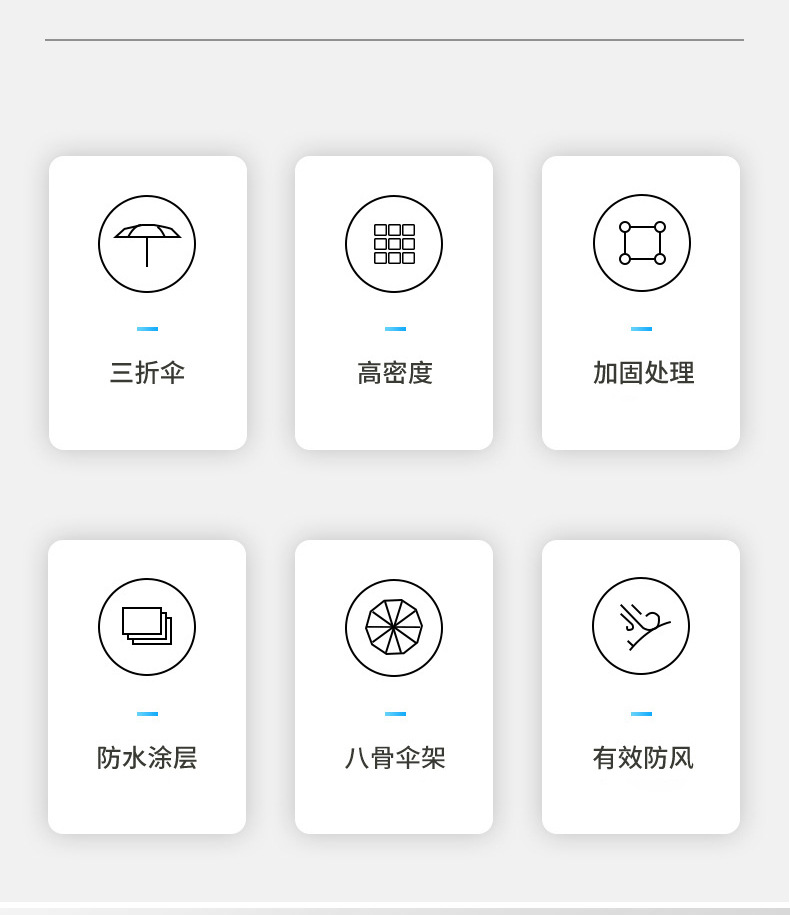 三折伞

高密度

加固处理

防水涂层

八骨伞架

有效防风