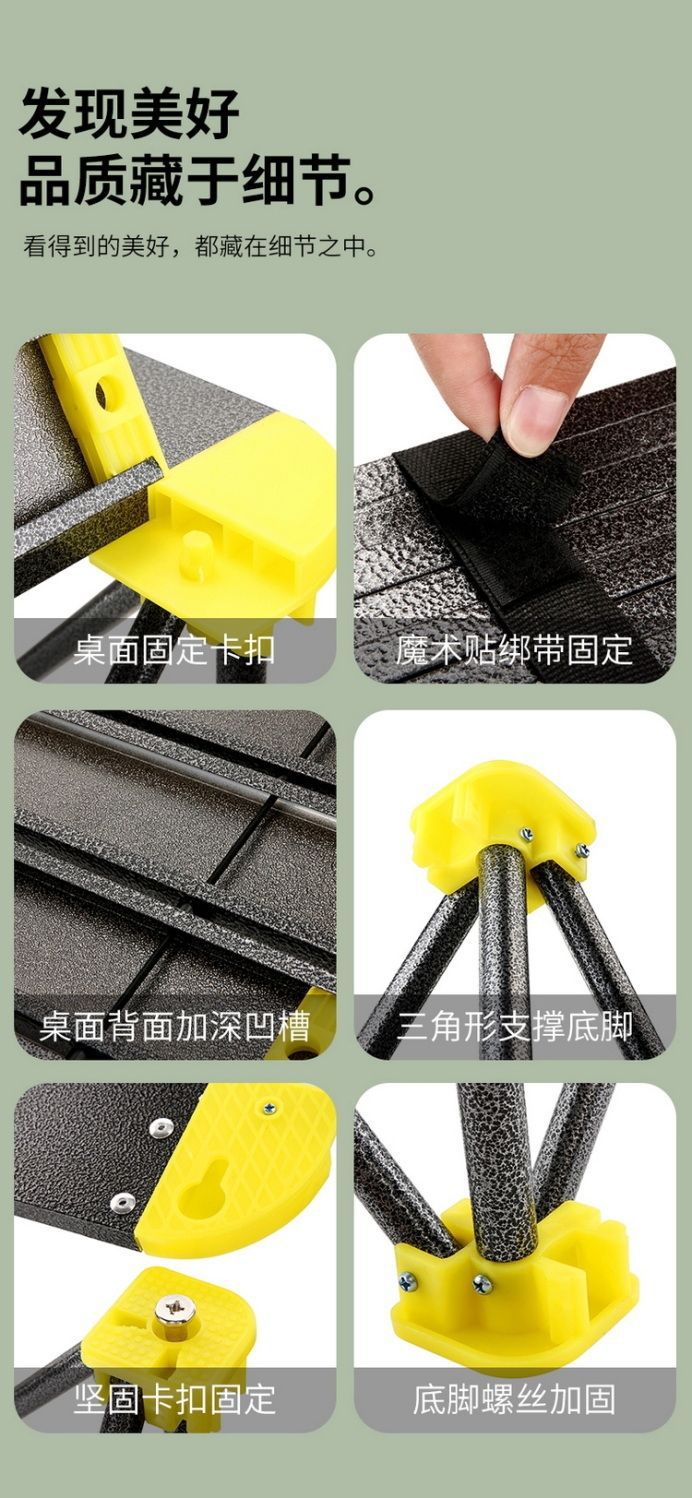 发现美好
品质藏于细节。

看得到的美好，都藏在细节之中。

桌面固定卡扣

魔术贴绑带固定

桌面背面加深凹槽

三角形支撑底脚

坚固卡扣固定

底脚螺丝加固