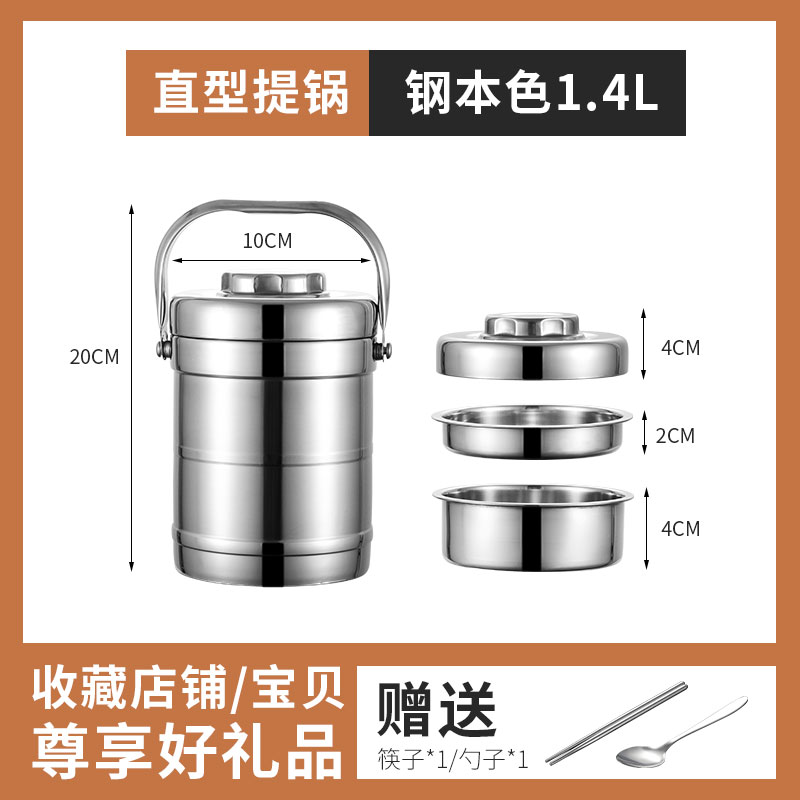 直型提锅 钢本色1.4L

10CM

20CM

4CM

2CM

4CM

收藏店铺/宝贝
尊享好礼品

赠送
筷子*1/勺子*1