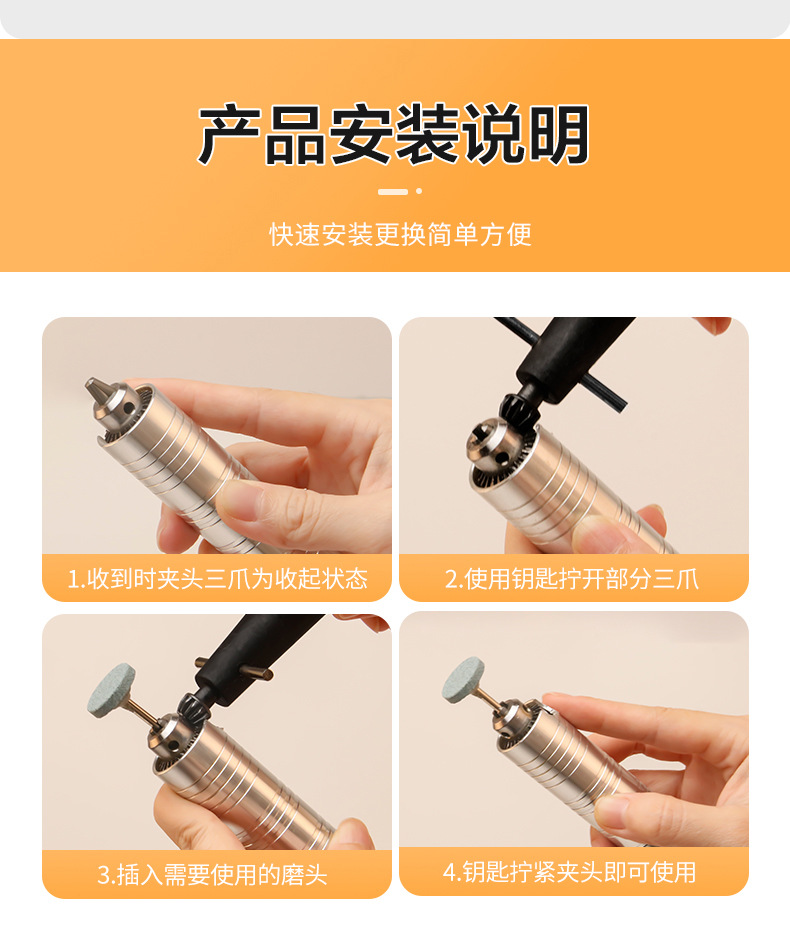 产品安装说明

快速安装更换简单方便

1.收到时夹头三爪为收起状态

2.使用钥匙拧开部分三爪

3.插入需要使用的磨头

4.钥匙拧紧夹头即可使用