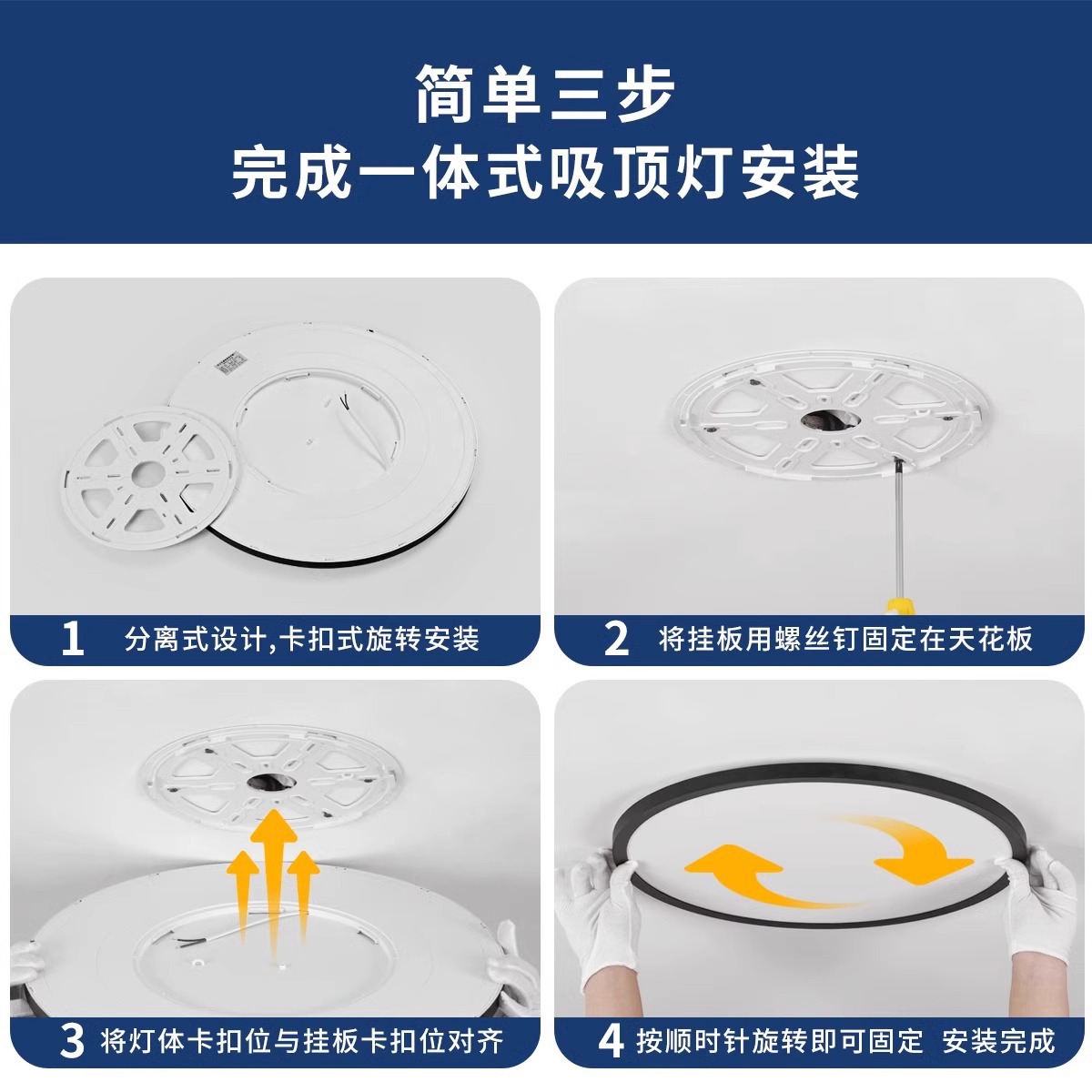 简单三步
完成一体式吸顶灯安装

1 分离式设计,卡扣式旋转安装

2 将挂板用螺丝钉固定在天花板

3 将灯体卡扣位与挂板卡扣位对齐

4 按顺时针旋转即可固定 安装完成