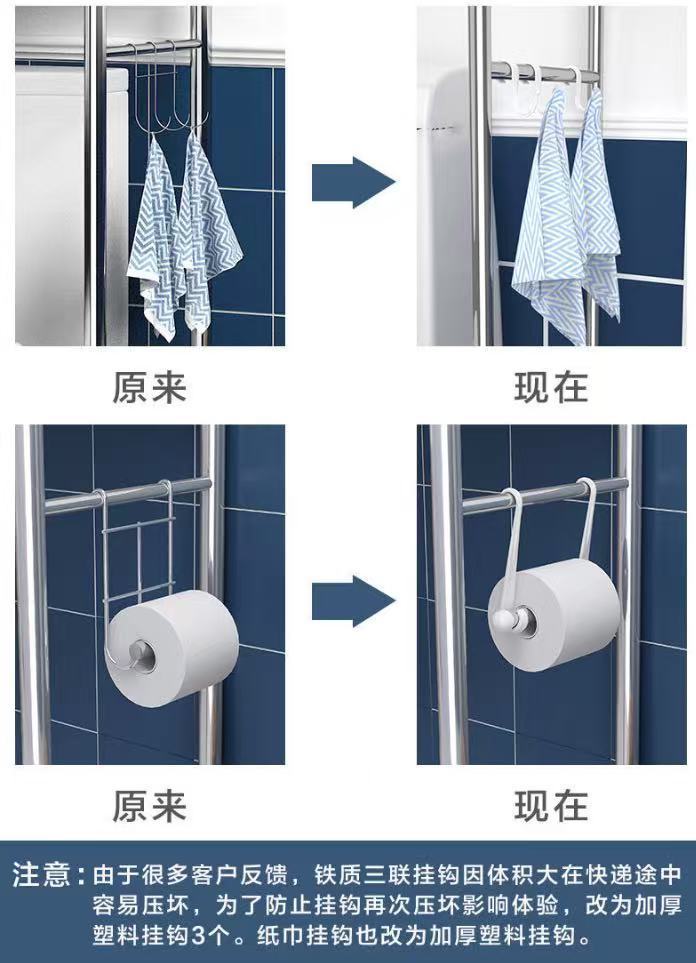 原来

现在

原来

现在

注意：由于很多客户反馈，铁质三联挂钩因体积大在快递途中容易压坏，为了防止挂钩再次压坏影响体验，改为加厚塑料挂钩3个。纸巾挂钩也改为加厚塑料挂钩。