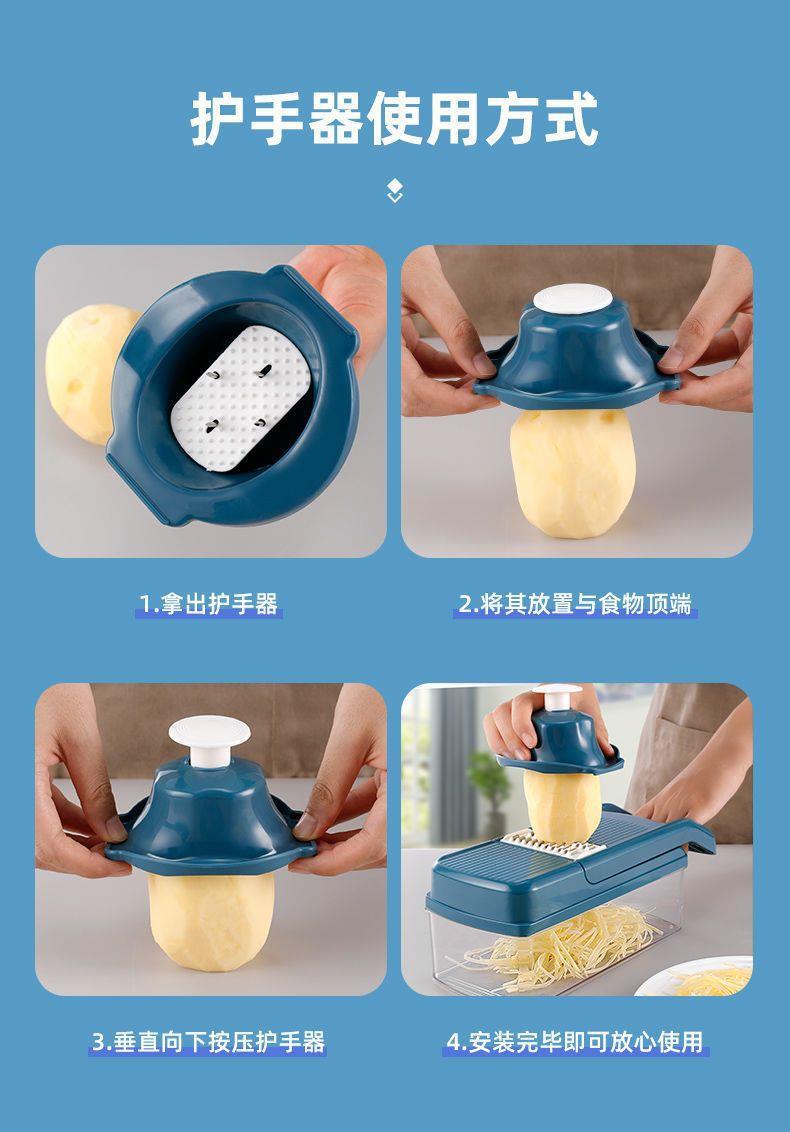 护手器使用方式

1.拿出护手器

2.将其放置与食物顶端

3.垂直向下按压护手器

4.安装完毕即可放心使用