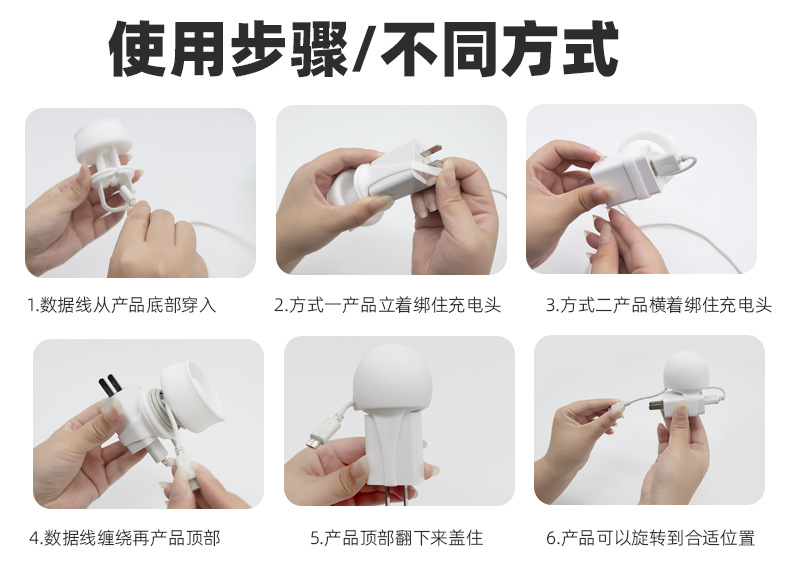 使用步骤/不同方式

1.数据线从产品底部穿入

2.方式一产品立着绑住充电头

3.方式二产品横着绑住充电头

4.数据线缠绕再产品顶部

5.产品顶部翻下来盖住

6.产品可以旋转到合适位置