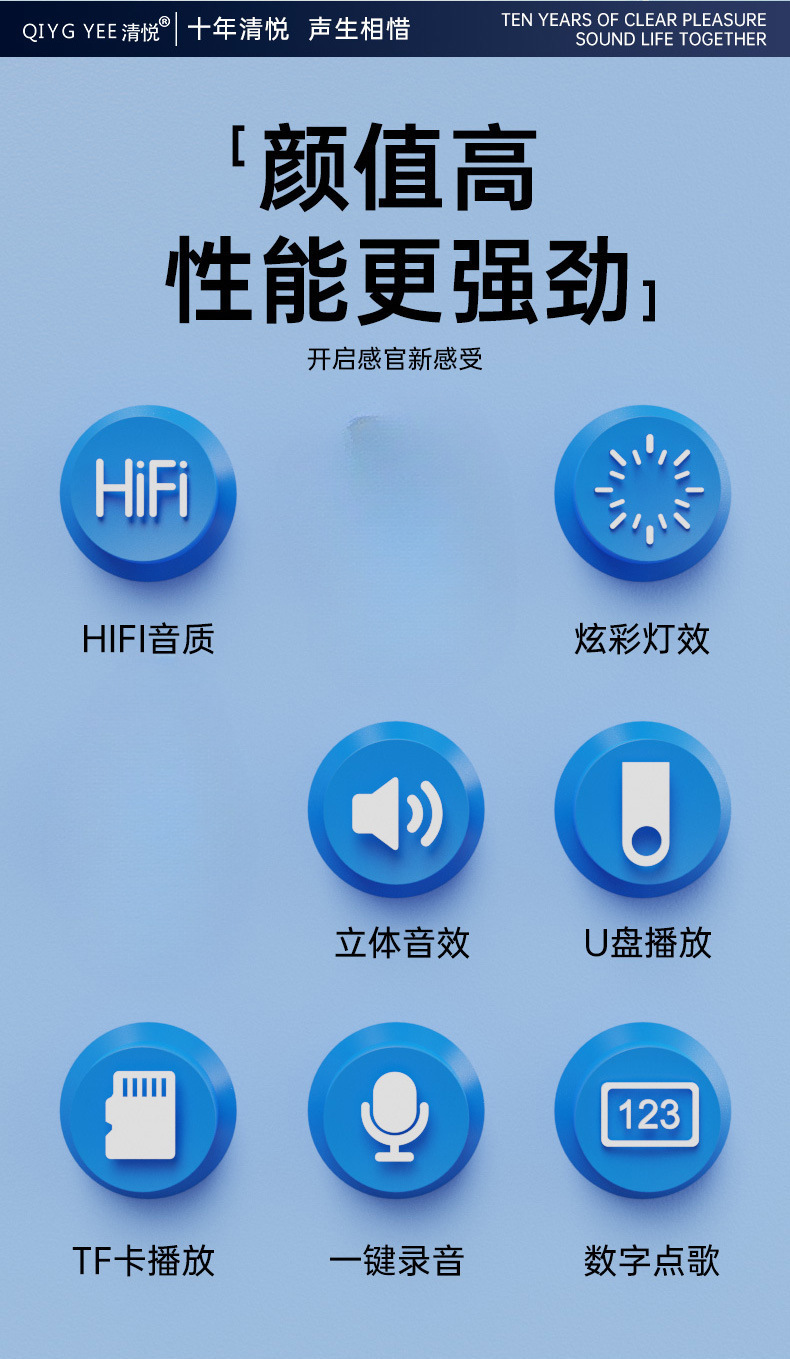 QIYG YEE清悦®
十年清悦 声生相惜
TEN YEARS OF CLEAR PLEASURE
SOUND LIFE TOGETHER

[颜值高
性能更强劲]

开启感官新感受

HiFi
HIFI音质

炫彩灯效

立体音效

U盘播放

TF卡播放

一键录音

123
数字点歌