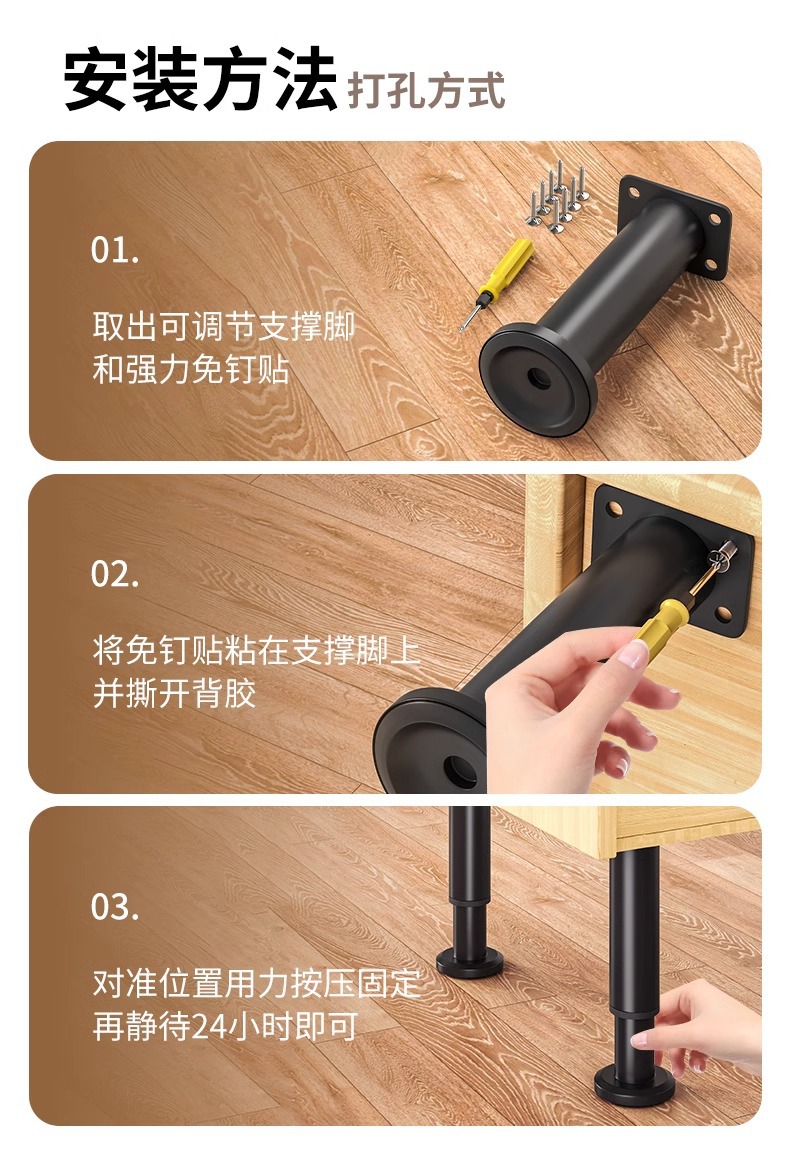 安装方法 打孔方式

01.

取出可调节支撑脚和强力免钉贴

02.

将免钉贴粘在支撑脚上并撕开背胶

03.

对准位置用力按压固定再静待24小时即可