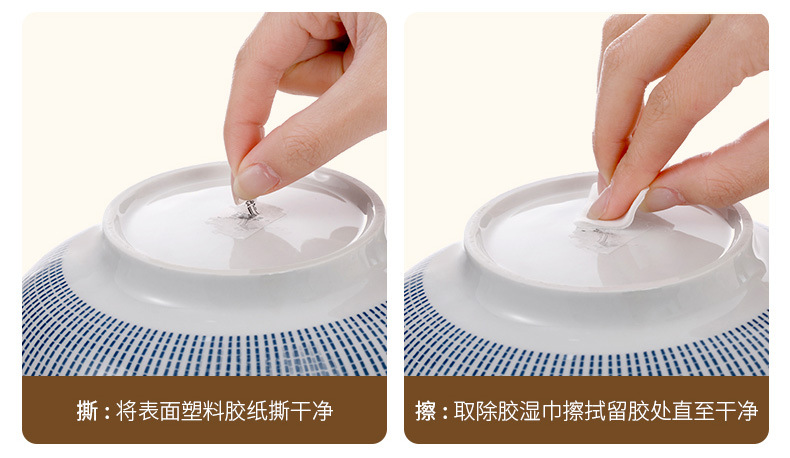 撕：将表面塑料胶纸撕干净

擦：取除胶湿巾擦拭留胶处直至干净