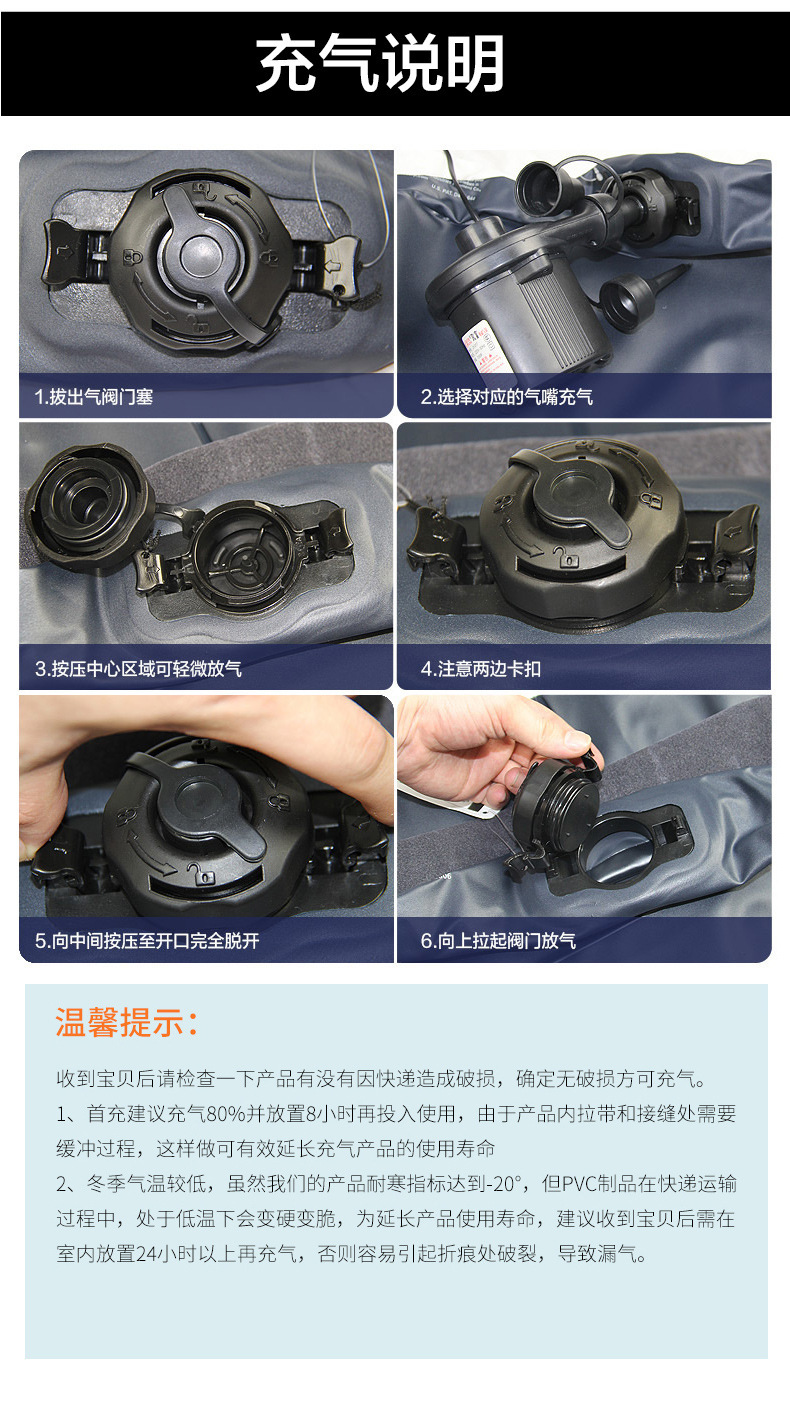 充气说明

1.拔出气阀门塞

2.选择对应的气嘴充气

3.按压中心区域可轻微放气

4.注意两边卡扣

5.向中间按压至开口完全脱开

6.向上拉起阀门放气

温馨提示：

收到宝贝后请检查一下产品有没有因快递造成破损，确定无破损方可充气。

1、首充建议充气80%并放置8小时再投入使用，由于产品内拉带和接缝处需要缓冲过程，这样做可有效延长充气产品的使用寿命

2、冬季气温较低，虽然我们的产品耐寒指标达到-20°，但PVC制品在快递运输过程中，处于低温下会变硬变脆，为延长产品使用寿命，建议收到宝贝后需在室内放置24小时以上再充气，否则容易引起折痕处破裂，导致漏气。