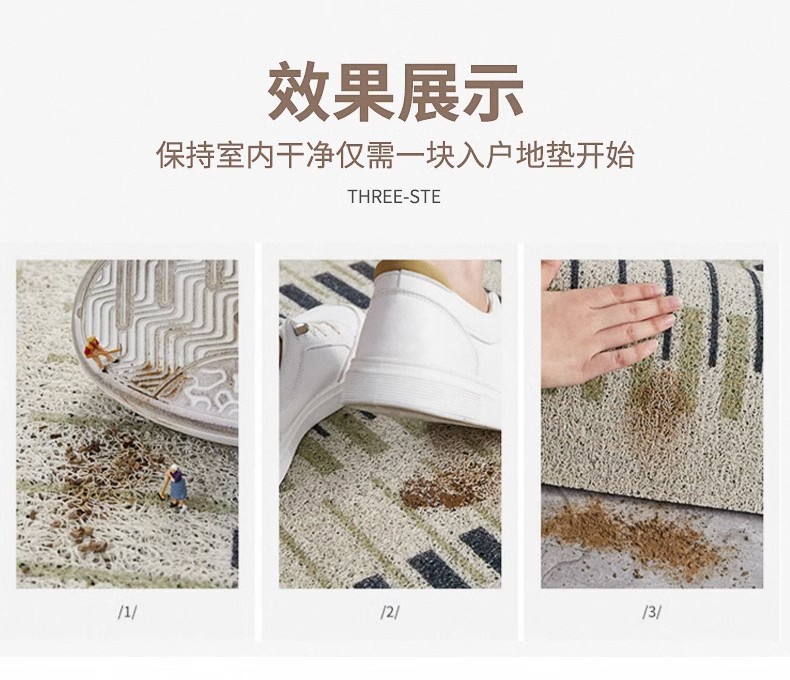 效果展示

保持室内干净仅需一块入户地垫开始

THREE-STE

/1/

/2/

/3/