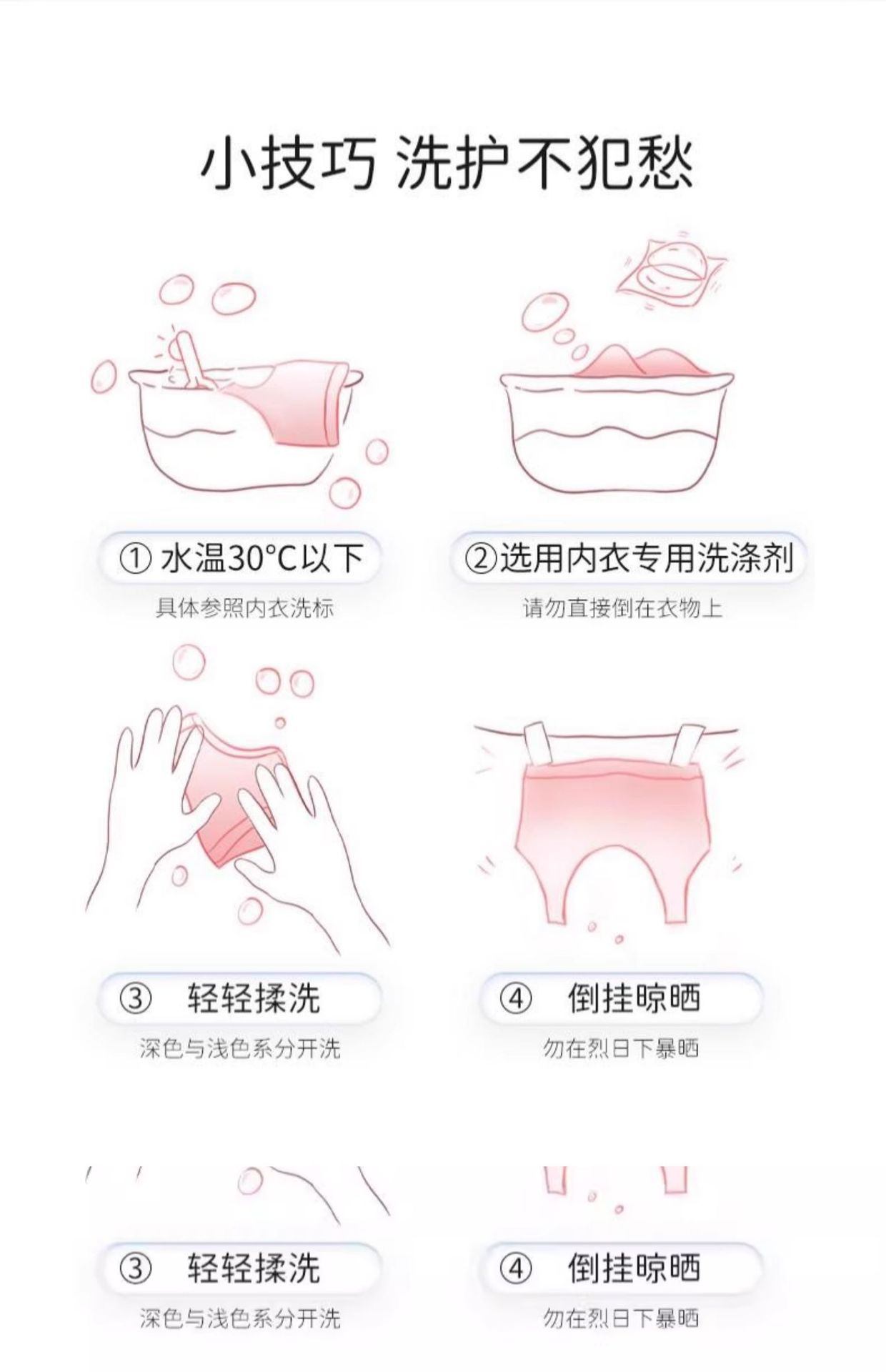 小技巧 洗护不犯愁

① 水温30°C以下

具体参照内衣洗标

②选用内衣专用洗涤剂

请勿直接倒在衣物上

③ 轻轻揉洗

深色与浅色系分开洗

④ 倒挂晾晒

勿在烈日下暴晒

③ 轻轻揉洗

深色与浅色系分开洗

④ 倒挂晾晒

勿在烈日下暴晒