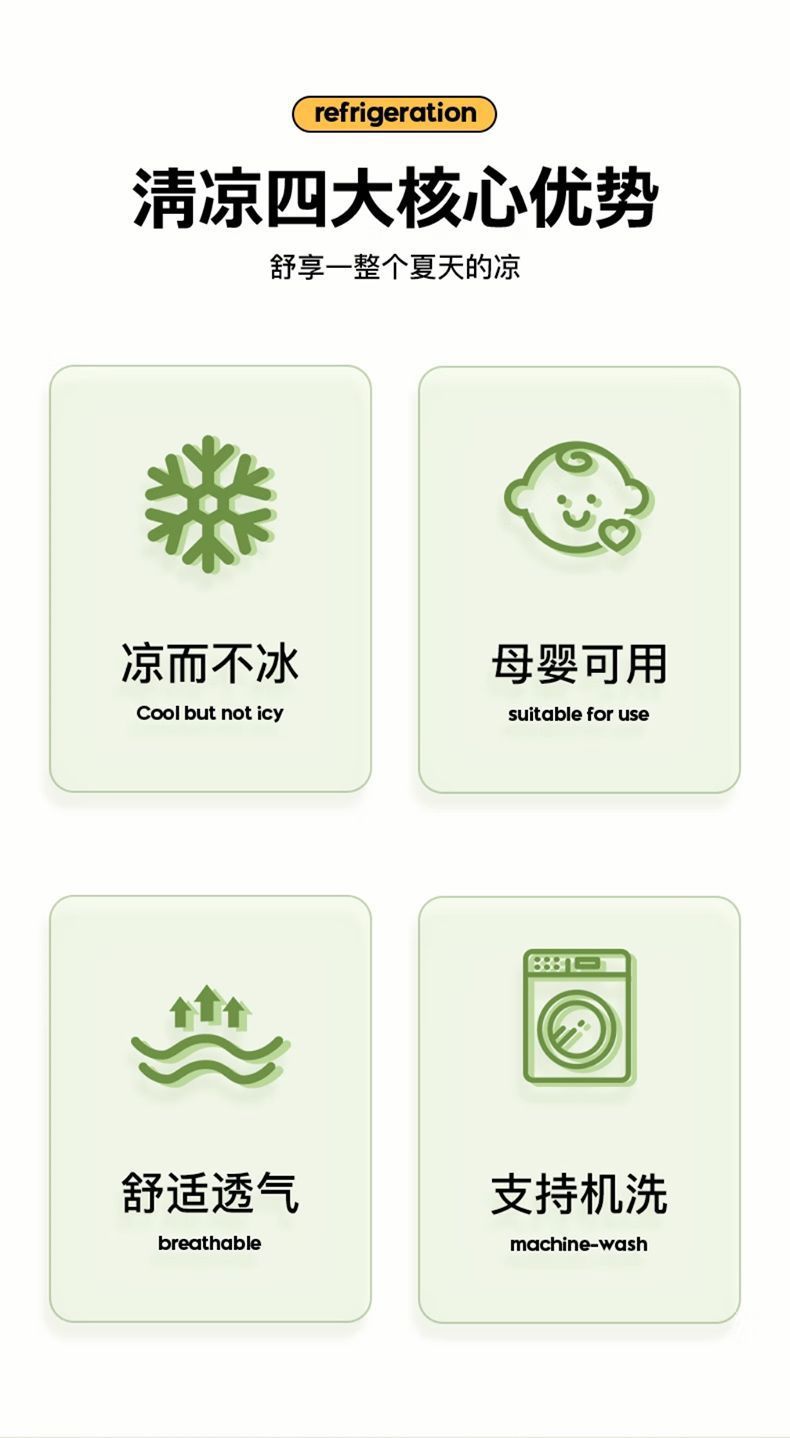 refrigeration

清凉四大核心优势

舒享一整个夏天的凉

凉而不冰

Cool but not icy

母婴可用

suitable for use

舒适透气

breathable

支持机洗

machine-wash