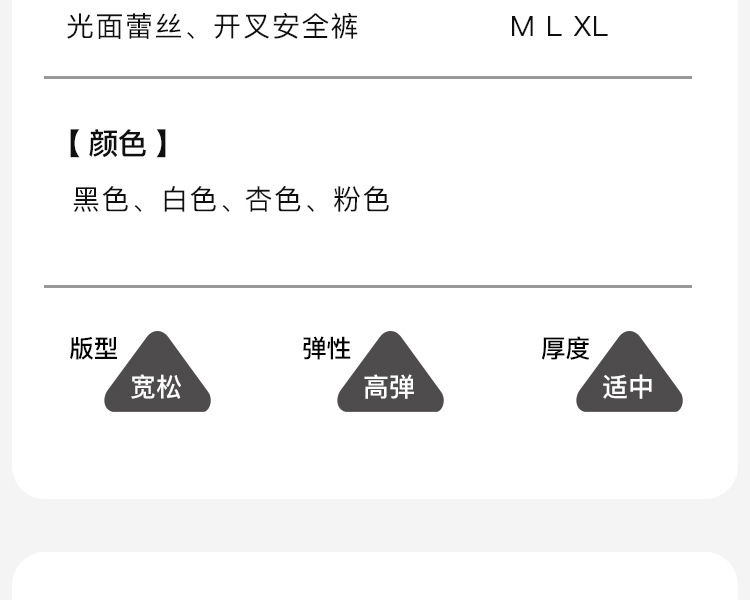 光面蕾丝、开叉安全裤 M L XL

【颜色】

黑色、白色、杏色、粉色

版型
宽松

弹性
高弹

厚度
适中