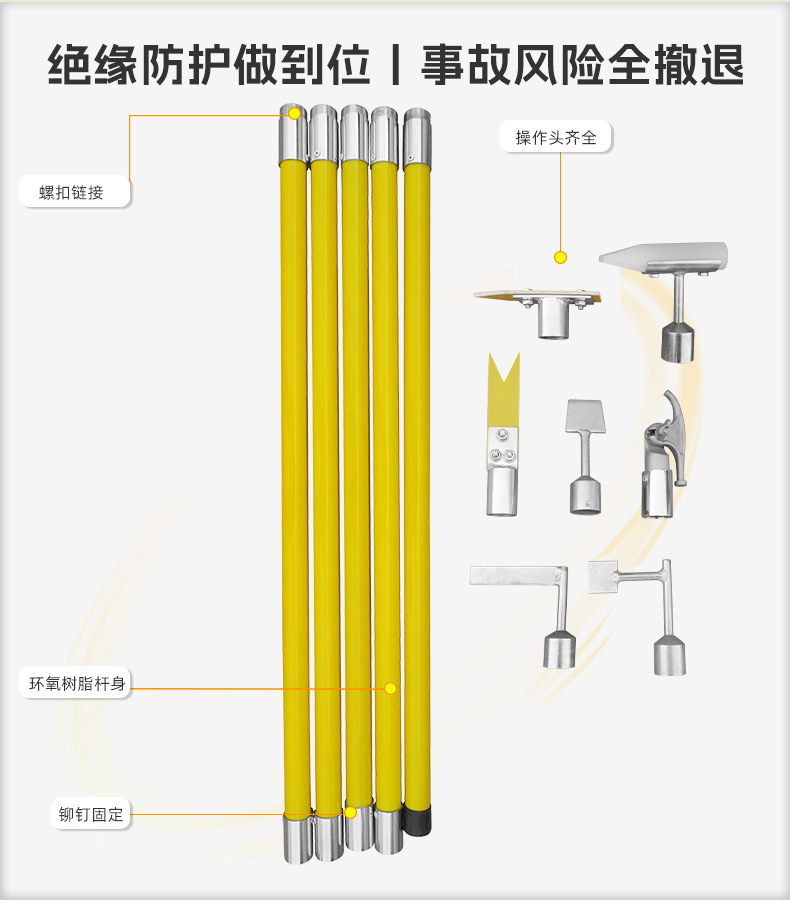 绝缘防护做到位 | 事故风险全撤退

螺扣链接

操作头齐全

环氧树脂杆身

铆钉固定