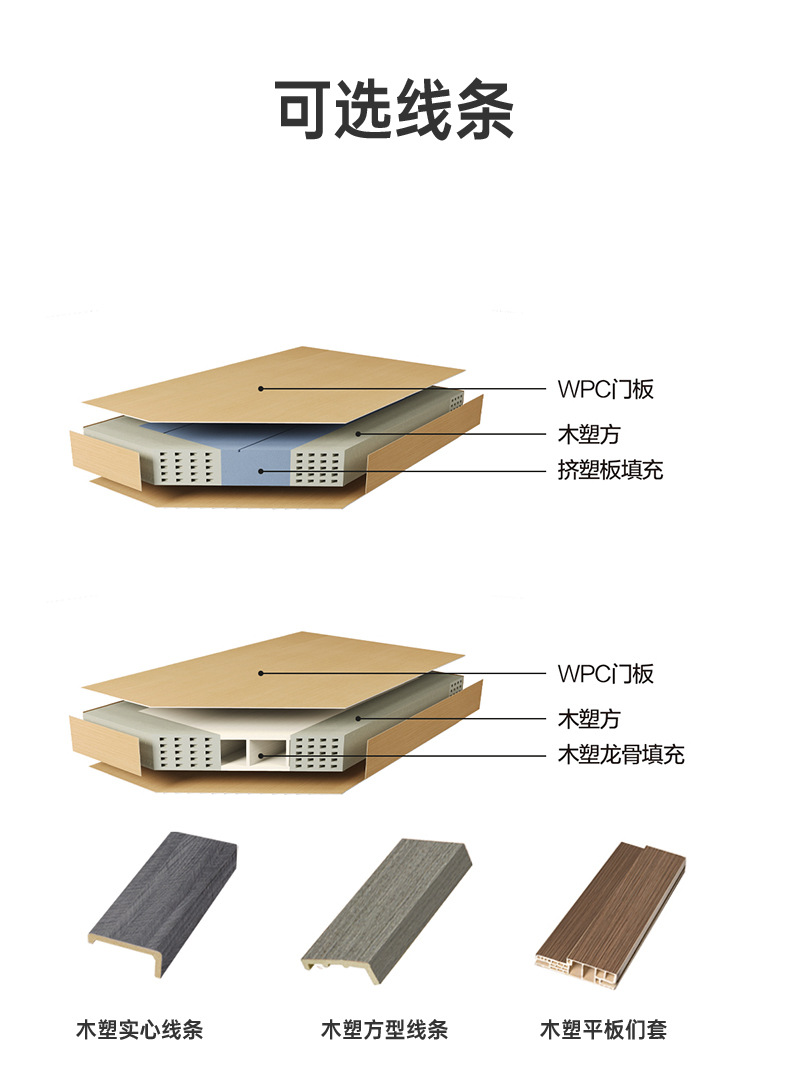 可选线条

WPC门板
木塑方
挤塑板填充

WPC门板
木塑方
木塑龙骨填充

木塑实心线条
木塑方型线条
木塑平板们套