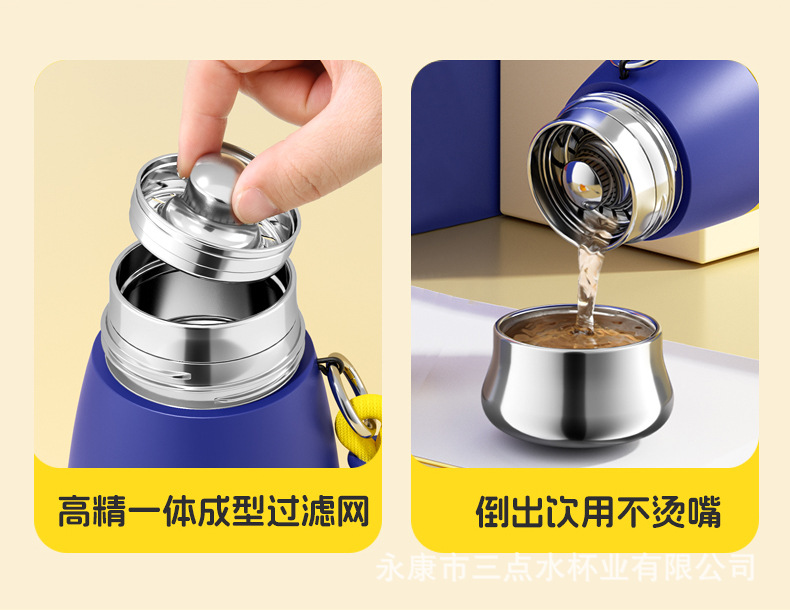 高精一体成型过滤网

倒出饮用不烫嘴

永康市三点水杯业有限公司