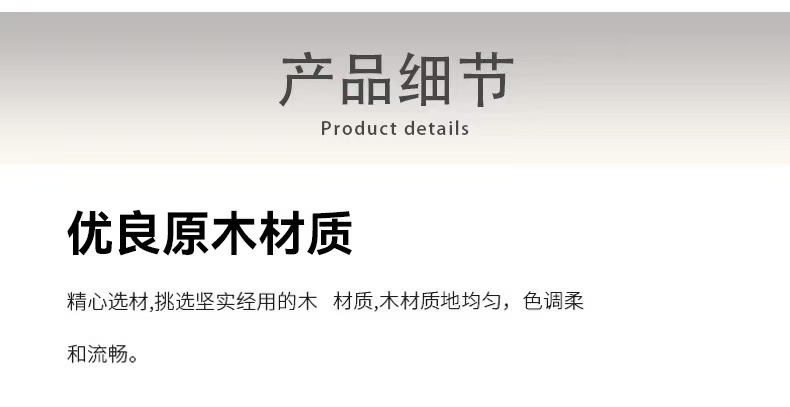 产品细节
Product details

优良原木材质

精心选材,挑选坚实经用的木 材质,木材质地均匀，色调柔和流畅。