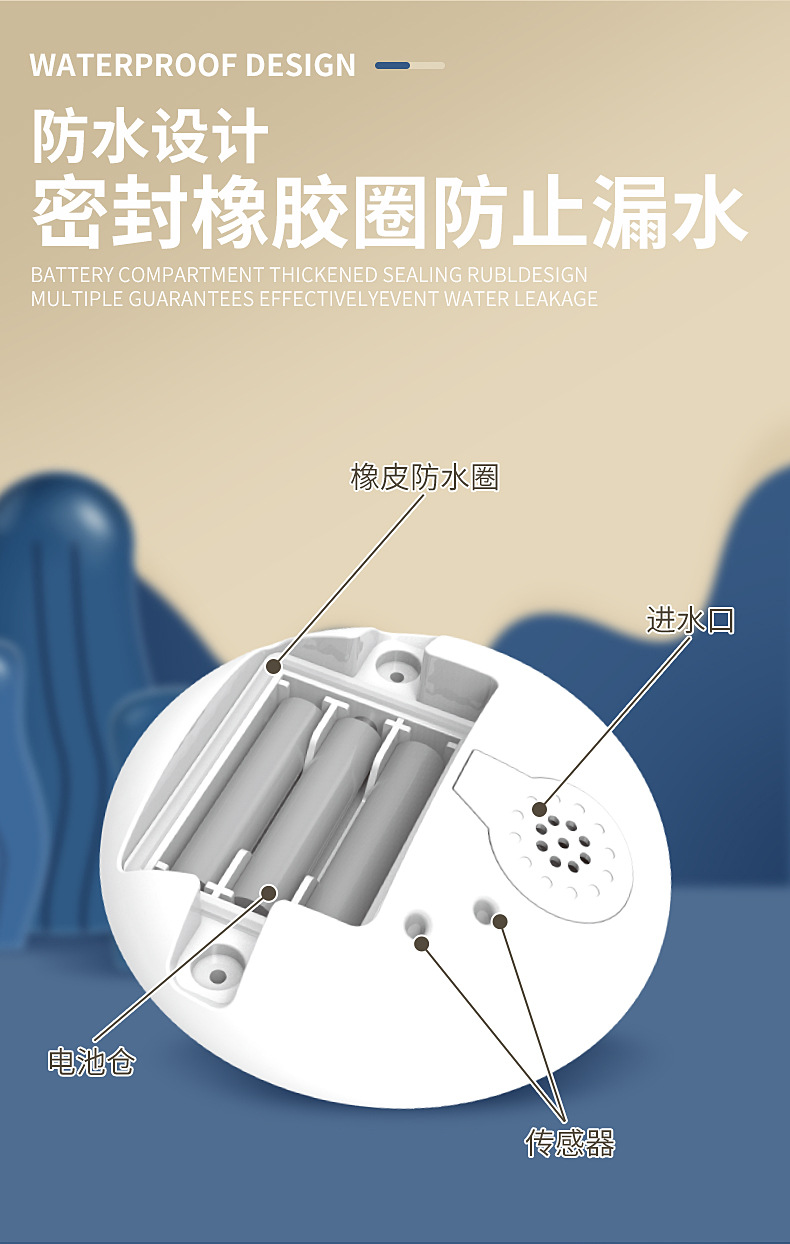 WATERPROOF DESIGN

防水设计
密封橡胶圈防止漏水

BATTERY COMPARTMENT THICKENED SEALING RUBLDESIGN
MULTIPLE GUARANTEES EFFECTIVELYEVENT WATER LEAKAGE

橡皮防水圈

进水口

电池仓

传感器