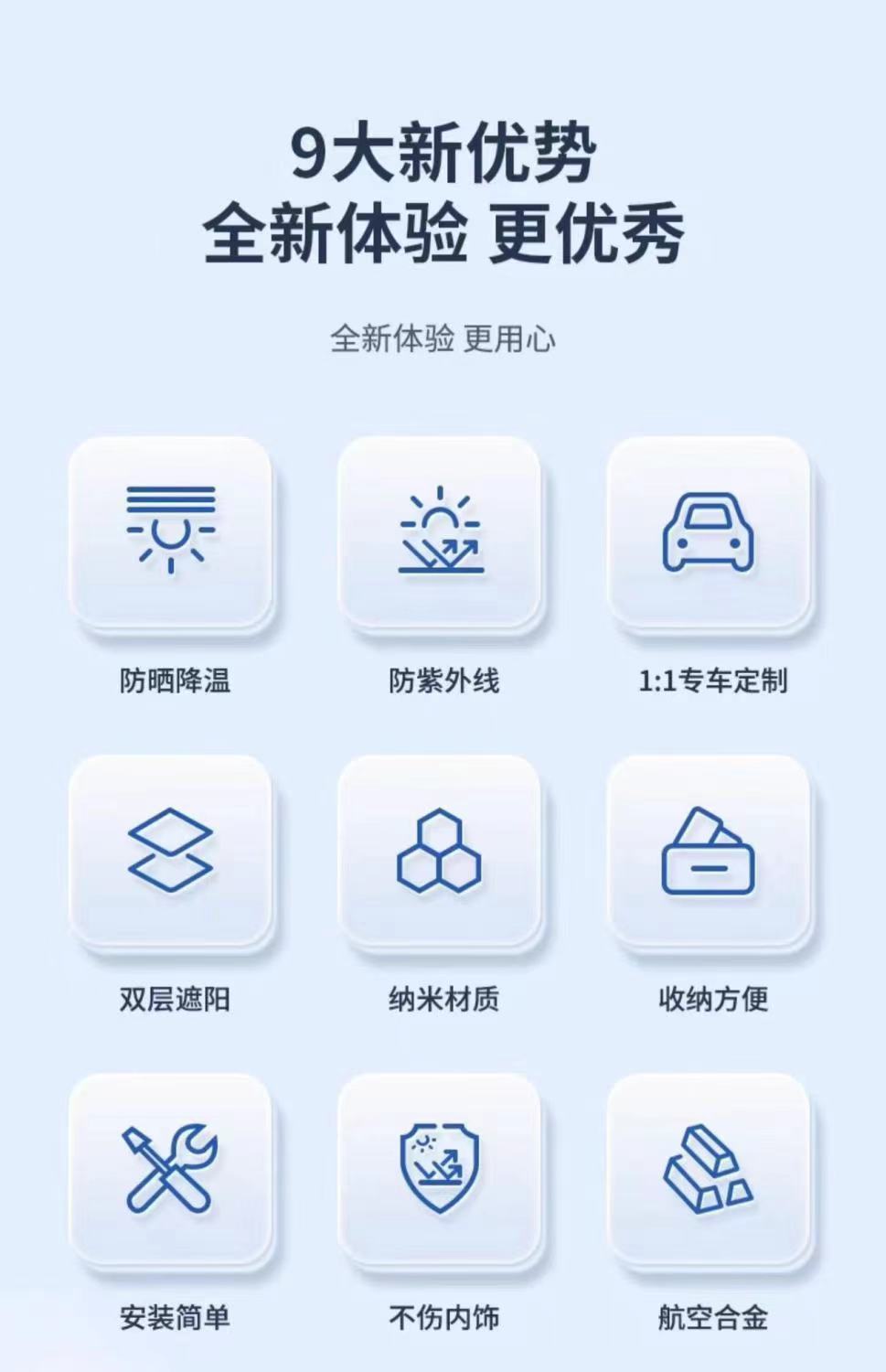 9大新优势
全新体验 更优秀

全新体验 更用心

防晒降温

防紫外线

1:1专车定制

双层遮阳

纳米材质

收纳方便

安装简单

不伤内饰

航空合金