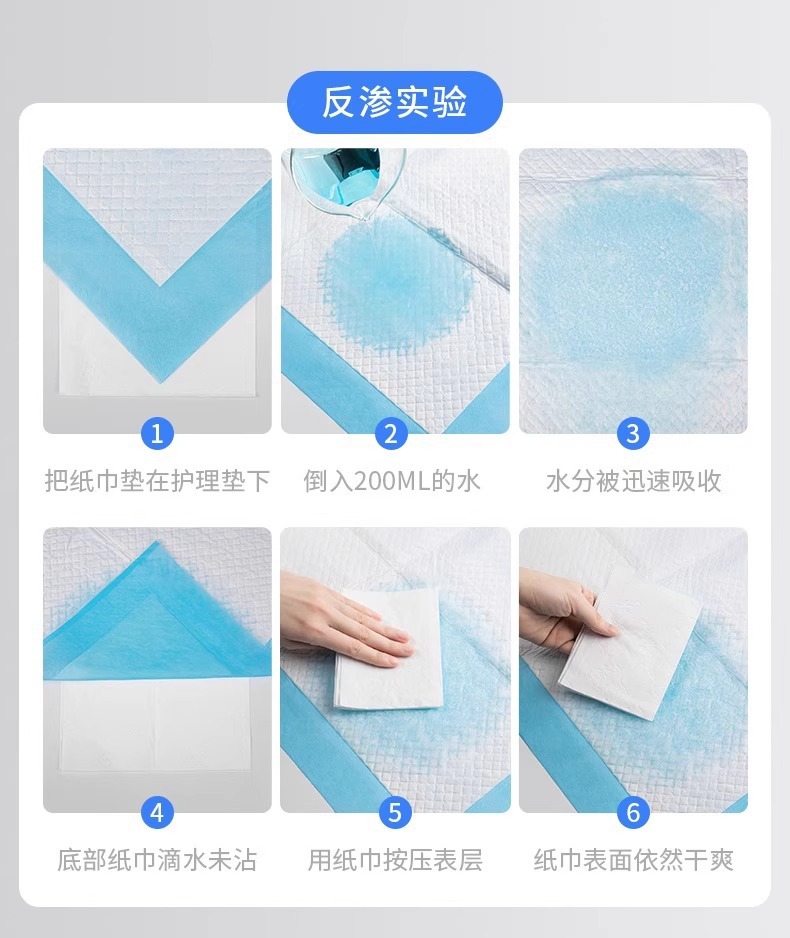 反渗实验

1
把纸巾垫在护理垫下

2
倒入200ML的水

3
水分被迅速吸收

4
底部纸巾滴水未沾

5
用纸巾按压表层

6
纸巾表面依然干爽