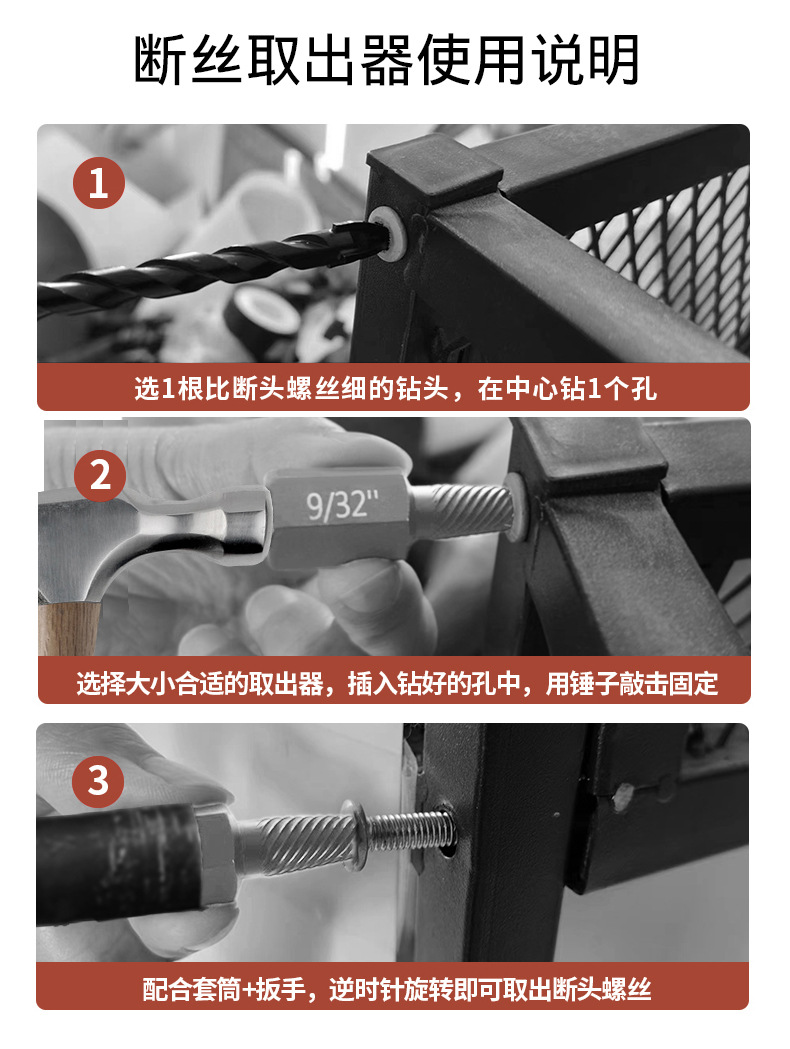 断丝取出器使用说明

1

选1根比断头螺丝细的钻头，在中心钻1个孔

2

9/32"

选择大小合适的取出器，插入钻好的孔中，用锤子敲击固定

3

配合套筒+扳手，逆时针旋转即可取出断头螺丝