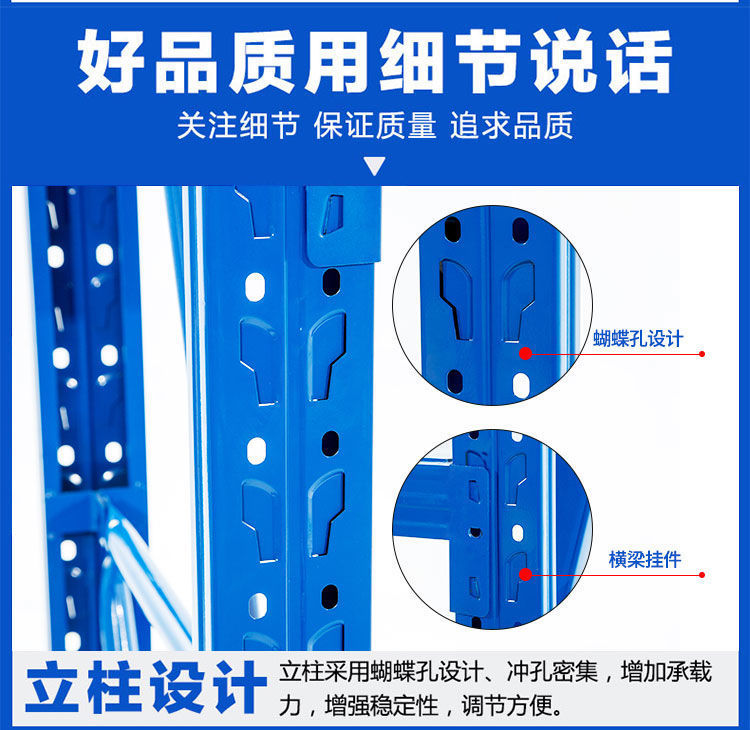 好品质用细节说话

关注细节 保证质量 追求品质

蝴蝶孔设计

横梁挂件

立柱设计

立柱采用蝴蝶孔设计、冲孔密集，增加承载力，增强稳定性，调节方便。