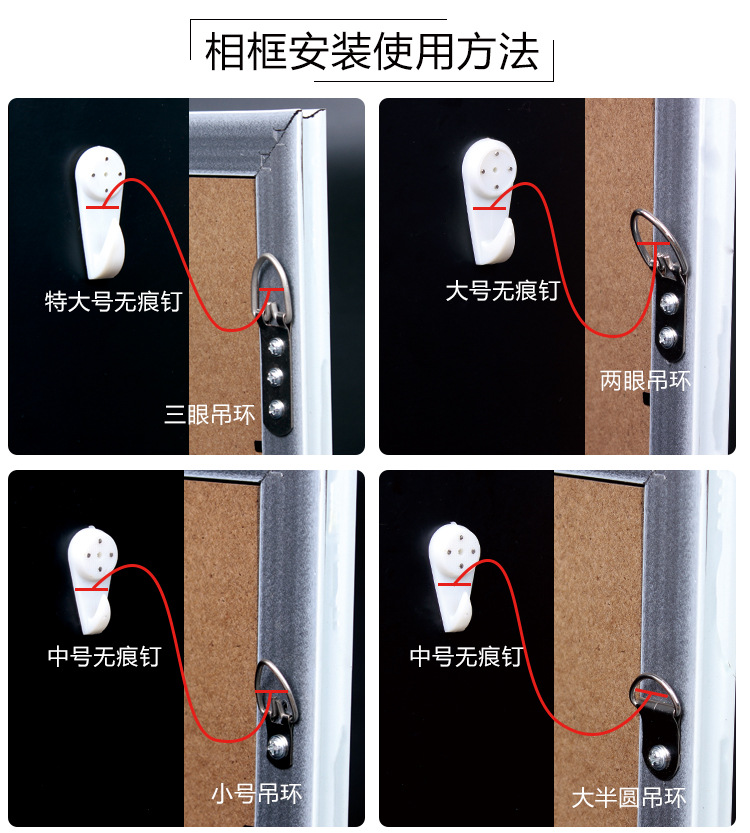 相框安装使用方法

特大号无痕钉

三眼吊环

大号无痕钉

两眼吊环

中号无痕钉

小号吊环

中号无痕钉

大半圆吊环