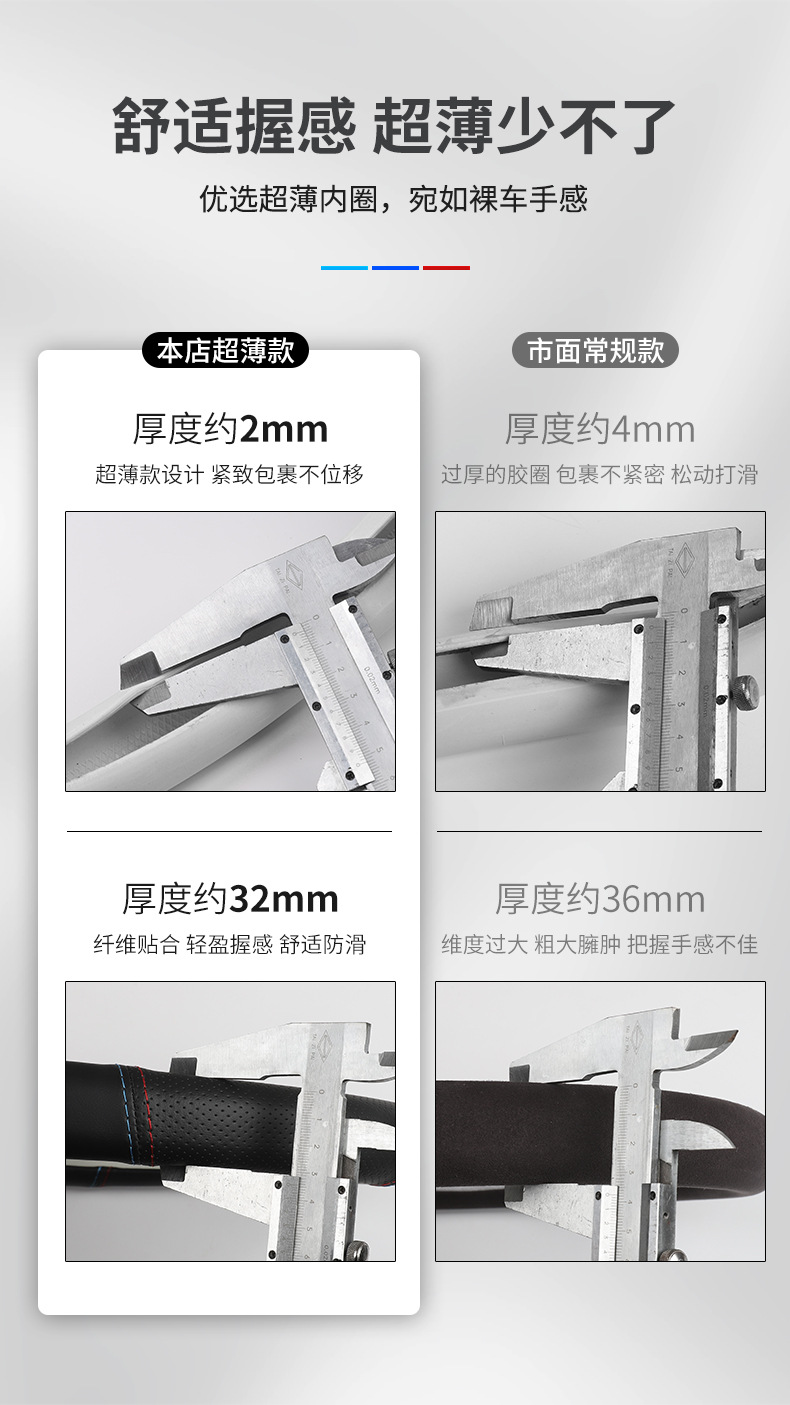 舒适握感 超薄少不了

优选超薄内圈，宛如裸车手感

本店超薄款

厚度约2mm

超薄款设计 紧致包裹不位移

厚度约32mm

纤维贴合 轻盈握感 舒适防滑

市面常规款

厚度约4mm

过厚的胶圈 包裹不紧密 松动打滑

厚度约36mm

维度过大 粗大臃肿 把握手感不佳