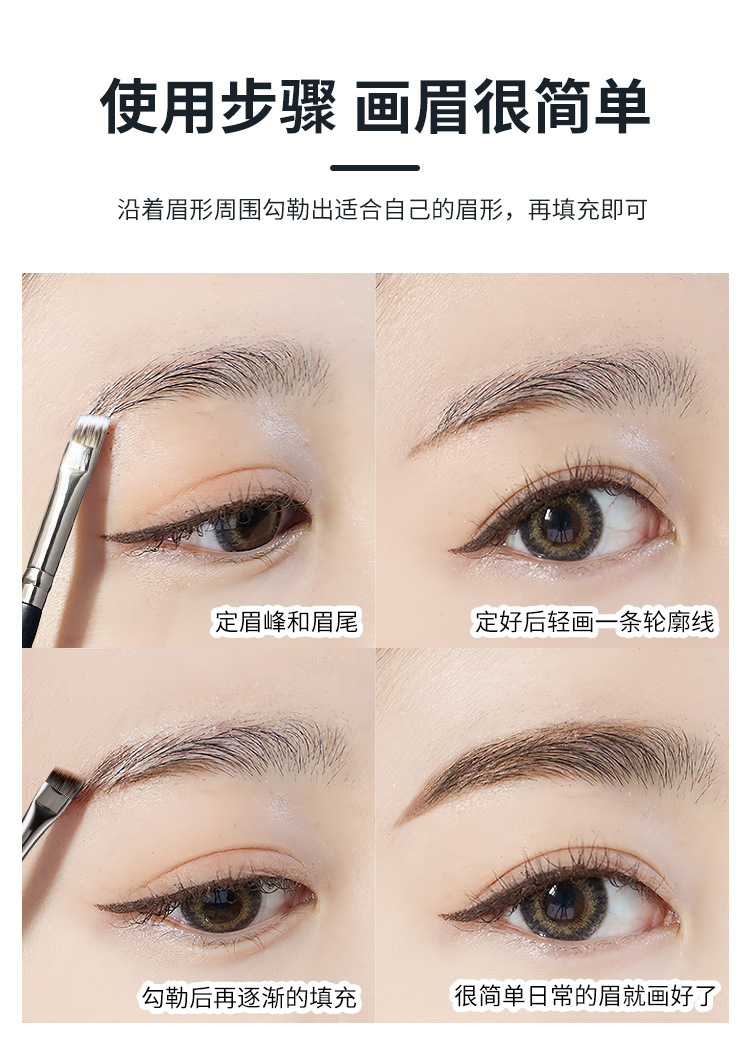 使用步骤 画眉很简单

沿着眉形周围勾勒出适合自己的眉形，再填充即可

定眉峰和眉尾

定好后轻画一条轮廓线

勾勒后再逐渐的填充

很简单日常的眉就画好了