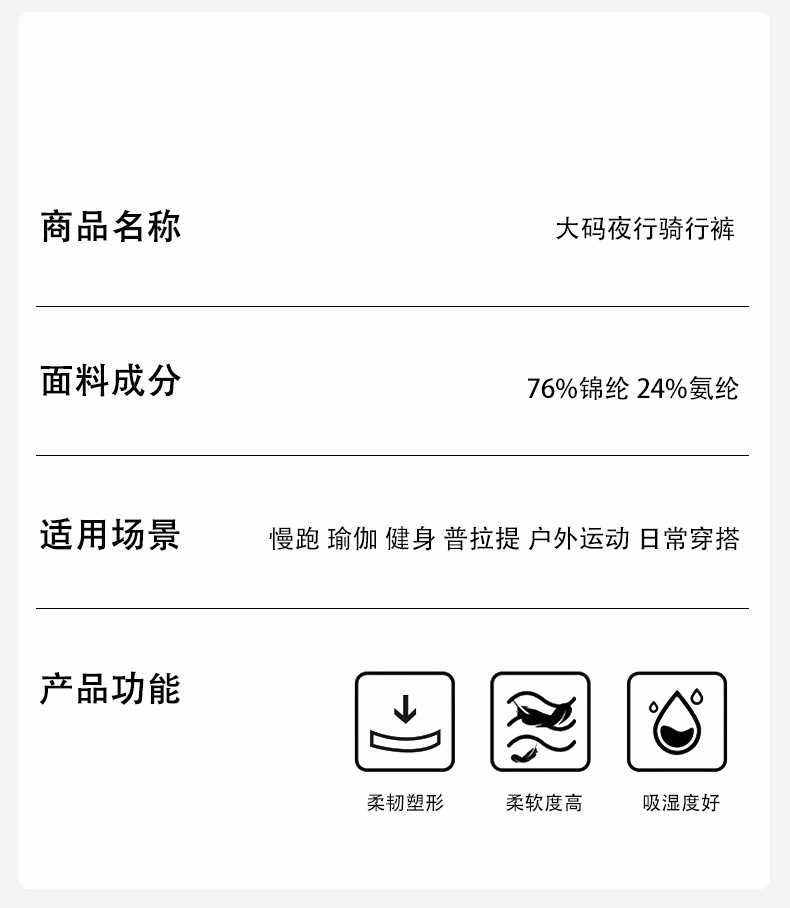 商品名称

大码夜行骑行裤

面料成分

76%锦纶 24%氨纶

适用场景

慢跑 瑜伽 健身 普拉提 户外运动 日常穿搭

产品功能

柔韧塑形

柔软度高

吸湿度好