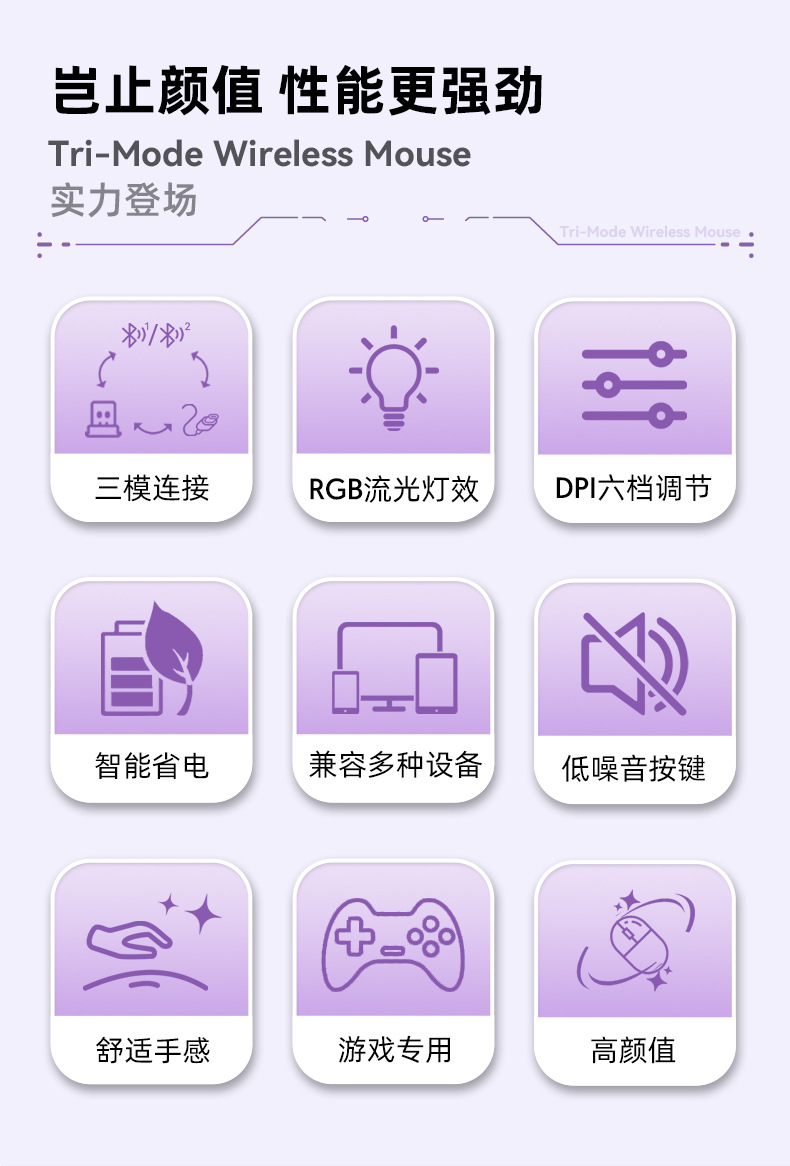 岂止颜值 性能更强劲

Tri-Mode Wireless Mouse

实力登场

Tri-Mode Wireless Mouse

三模连接

RGB流光灯效

DPI六档调节

智能省电

兼容多种设备

低噪音按键

舒适手感

游戏专用

高颜值