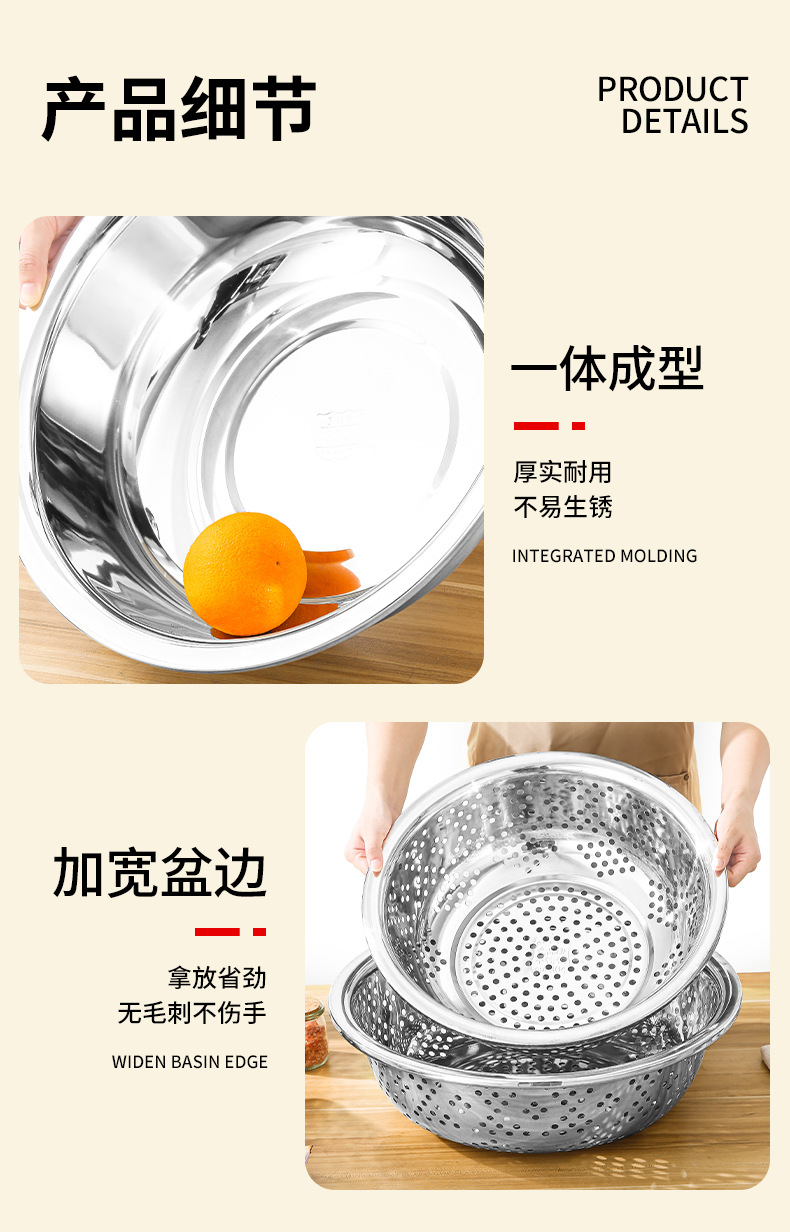 产品细节

PRODUCT DETAILS

一体成型

厚实耐用
不易生锈

INTEGRATED MOLDING

加宽盆边

拿放省劲
无毛刺不伤手

WIDEN BASIN EDGE