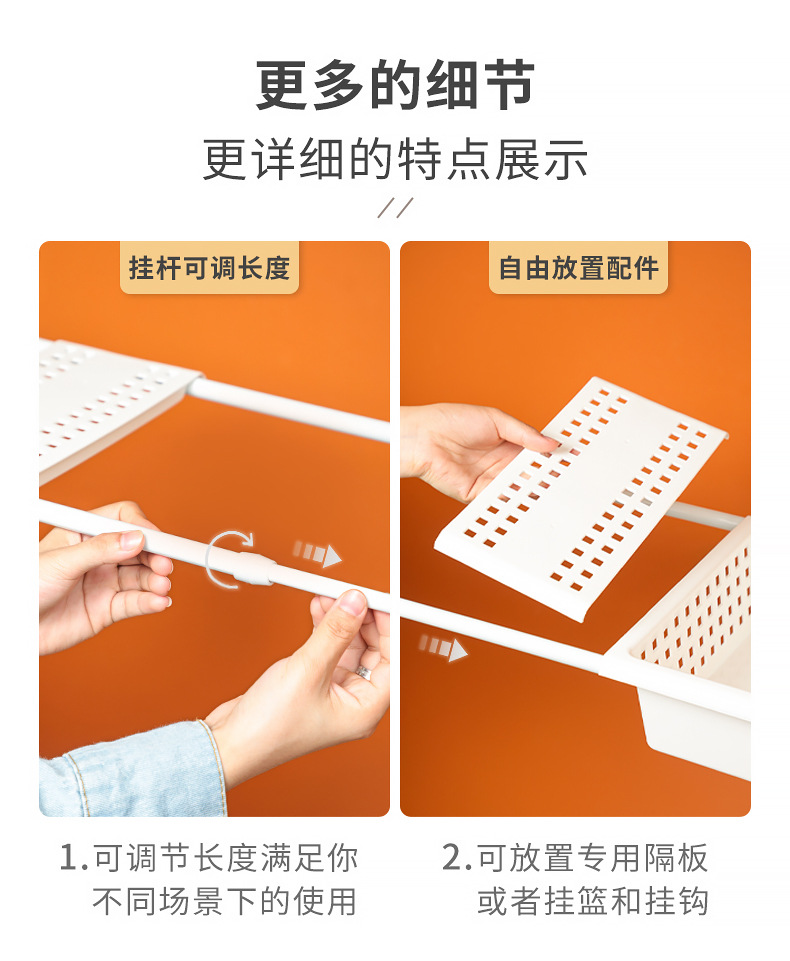 更多的细节

更详细的特点展示

//

挂杆可调长度

自由放置配件

1.可调节长度满足你不同场景下的使用

2.可放置专用隔板或者挂篮和挂钩