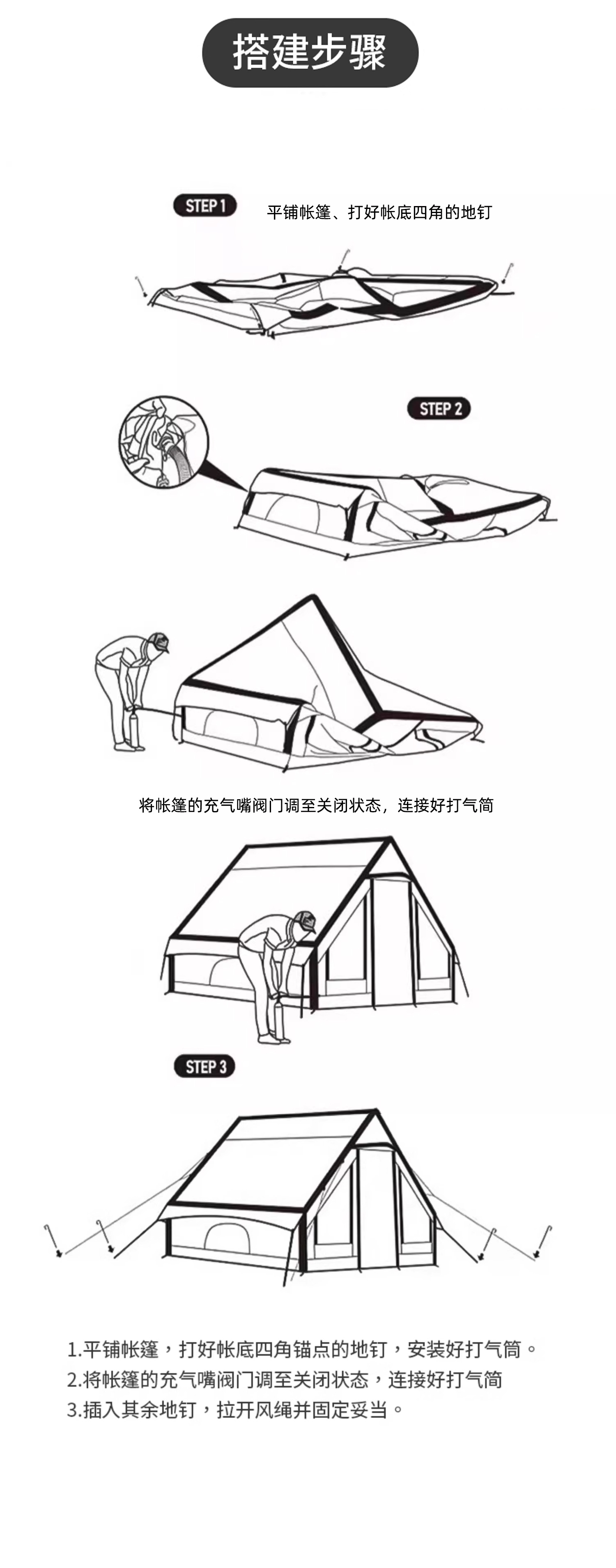 搭建步骤

STEP 1 平铺帐篷、打好帐底四角的地钉

STEP 2

将帐篷的充气嘴阀门调至关闭状态，连接好打气筒

STEP 3

1.平铺帐篷，打好帐底四角锚点的地钉，安装好打气筒。
2.将帐篷的充气嘴阀门调至关闭状态，连接好打气筒
3.插入其余地钉，拉开风绳并固定妥当。