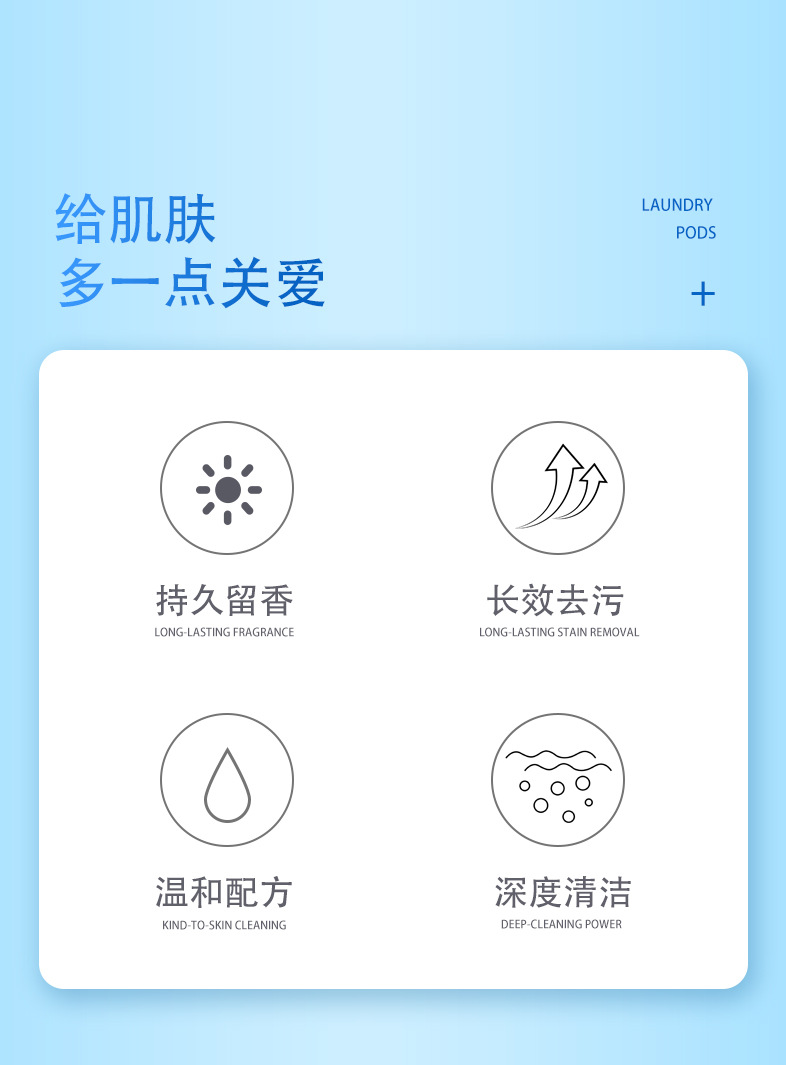 给肌肤
多一点关爱

LAUNDRY
PODS
+

持久留香
LONG-LASTING FRAGRANCE

长效去污
LONG-LASTING STAIN REMOVAL

温和配方
KIND-TO-SKIN CLEANING

深度清洁
DEEP-CLEANING POWER